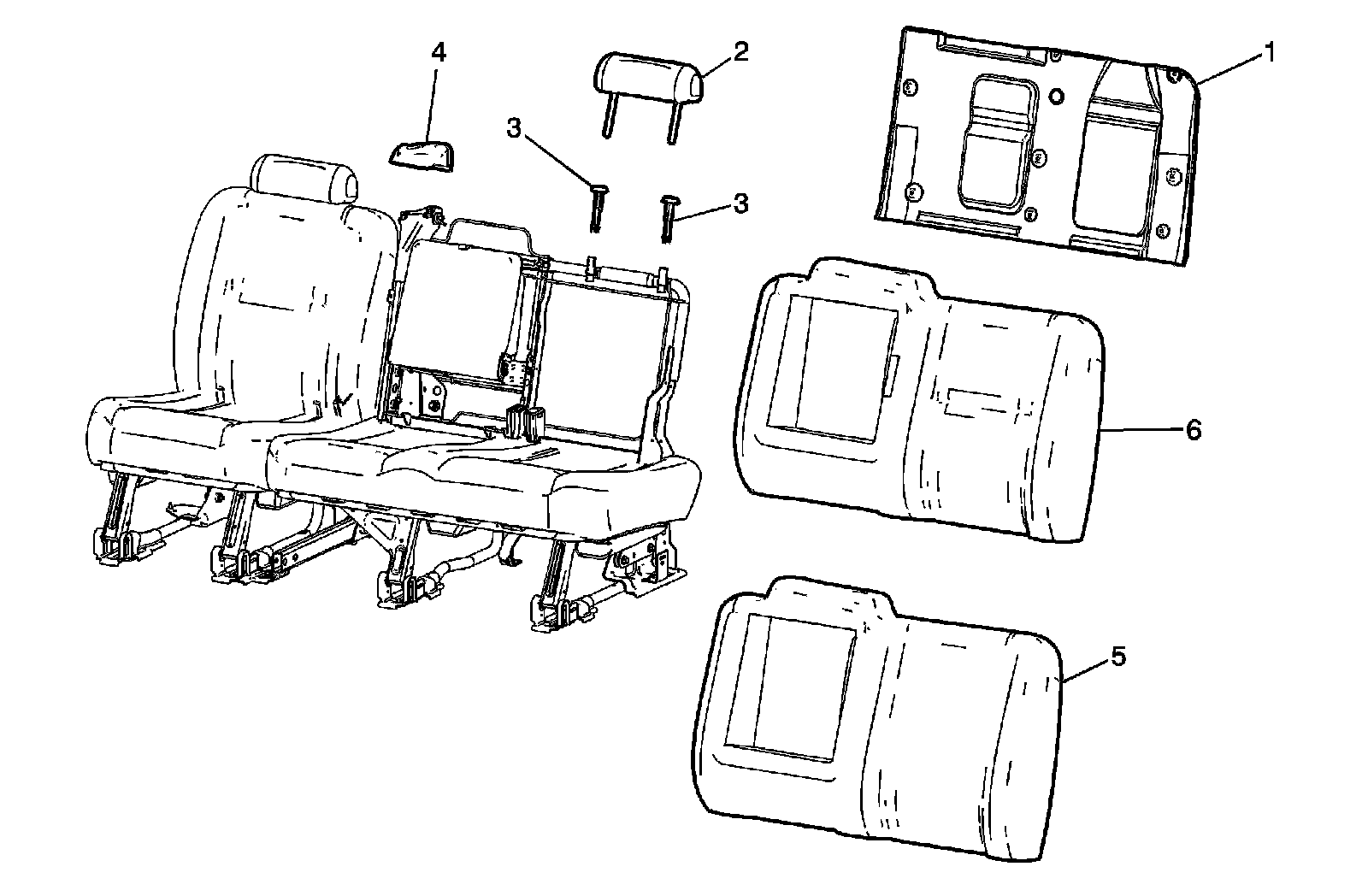 4
2
1
3
3
6
5