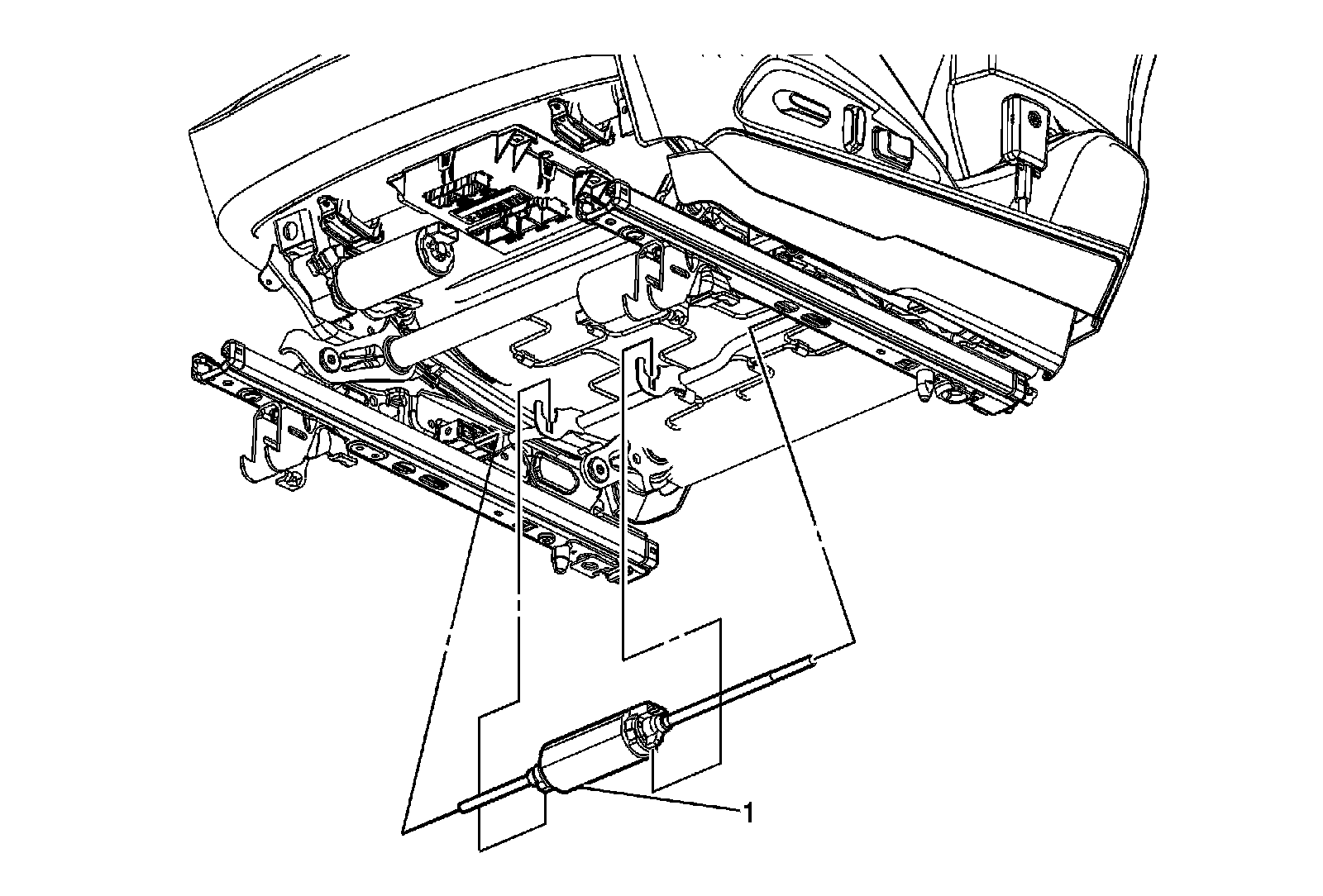 1