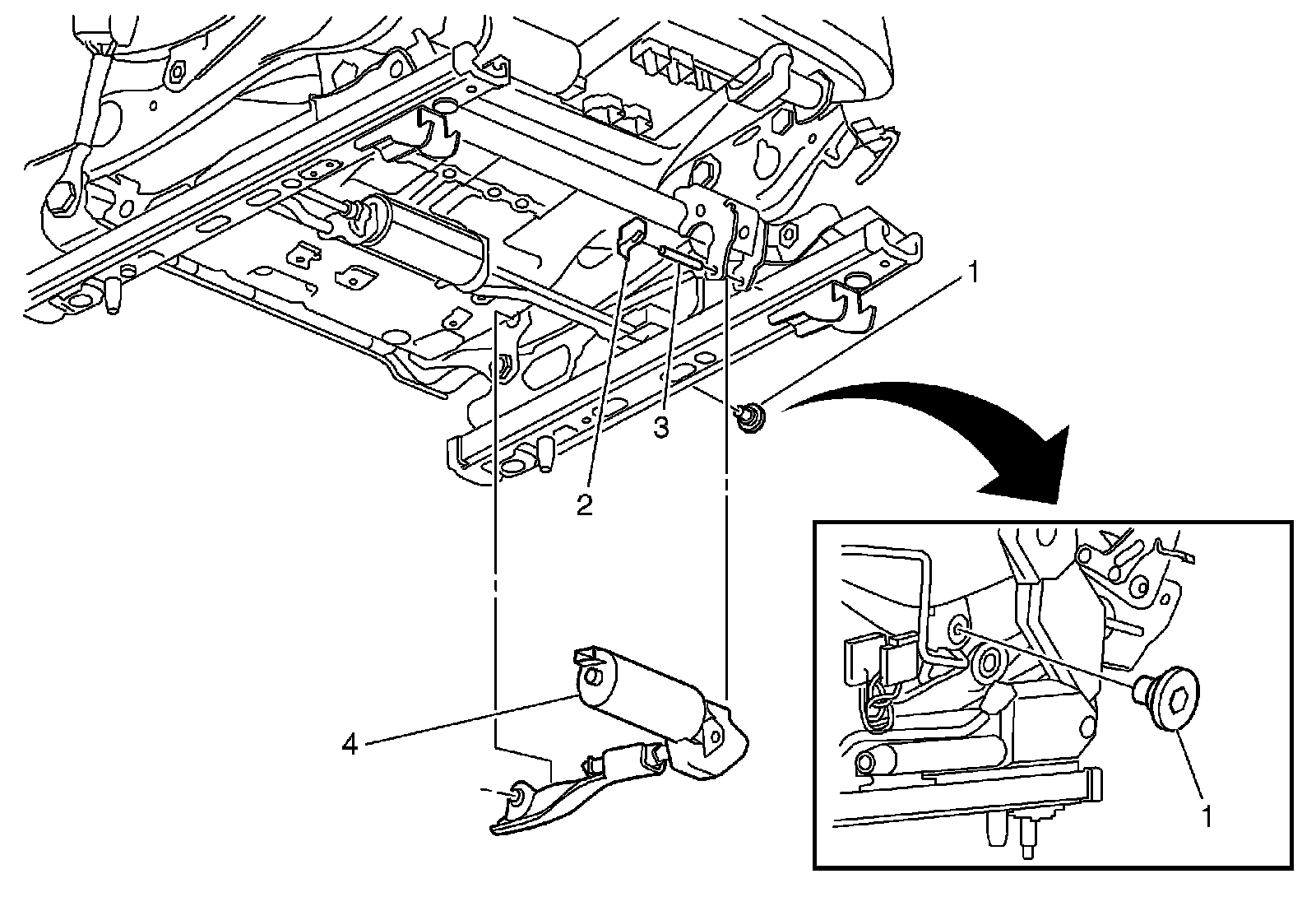 1
3
2
4
1