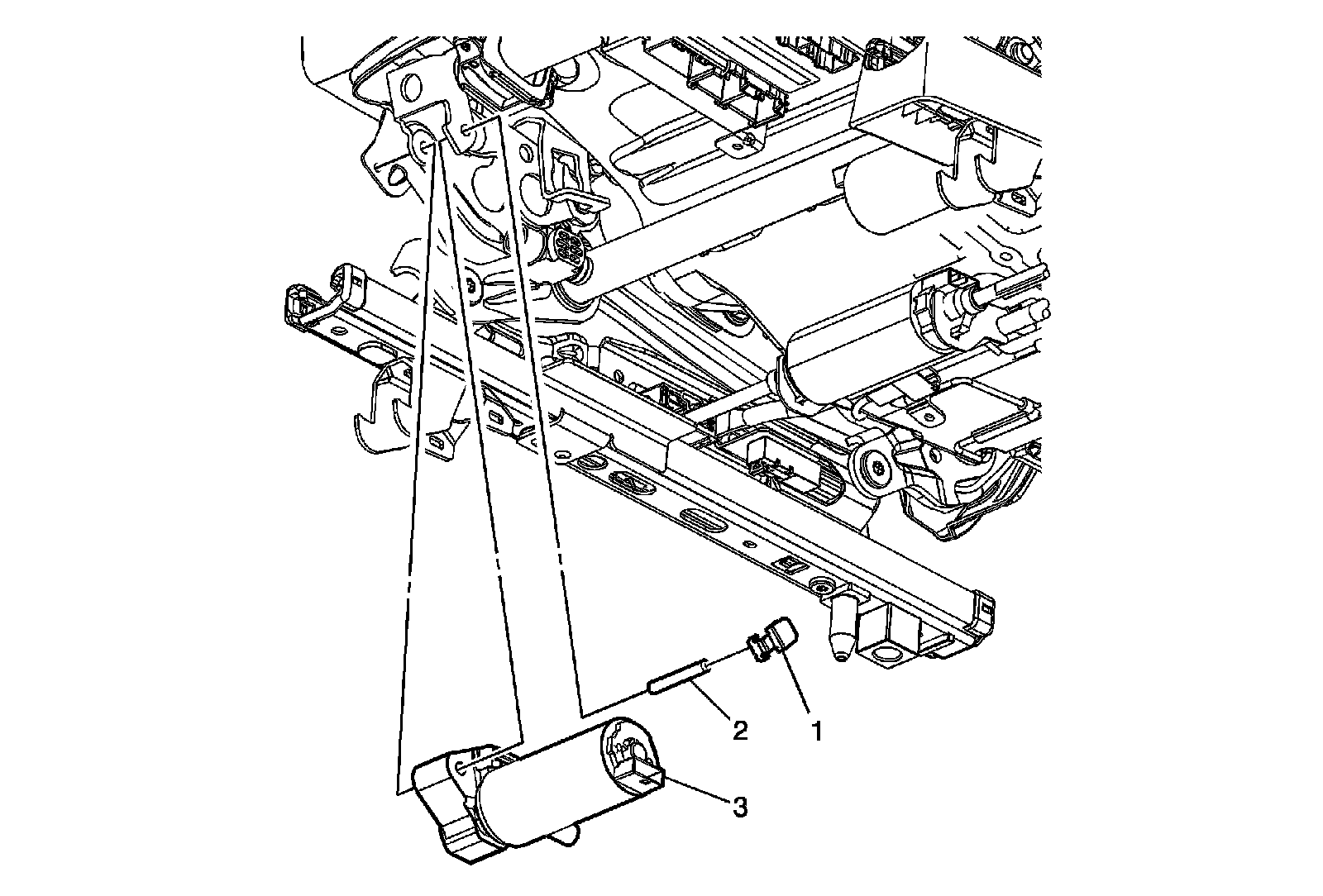 2
1
3