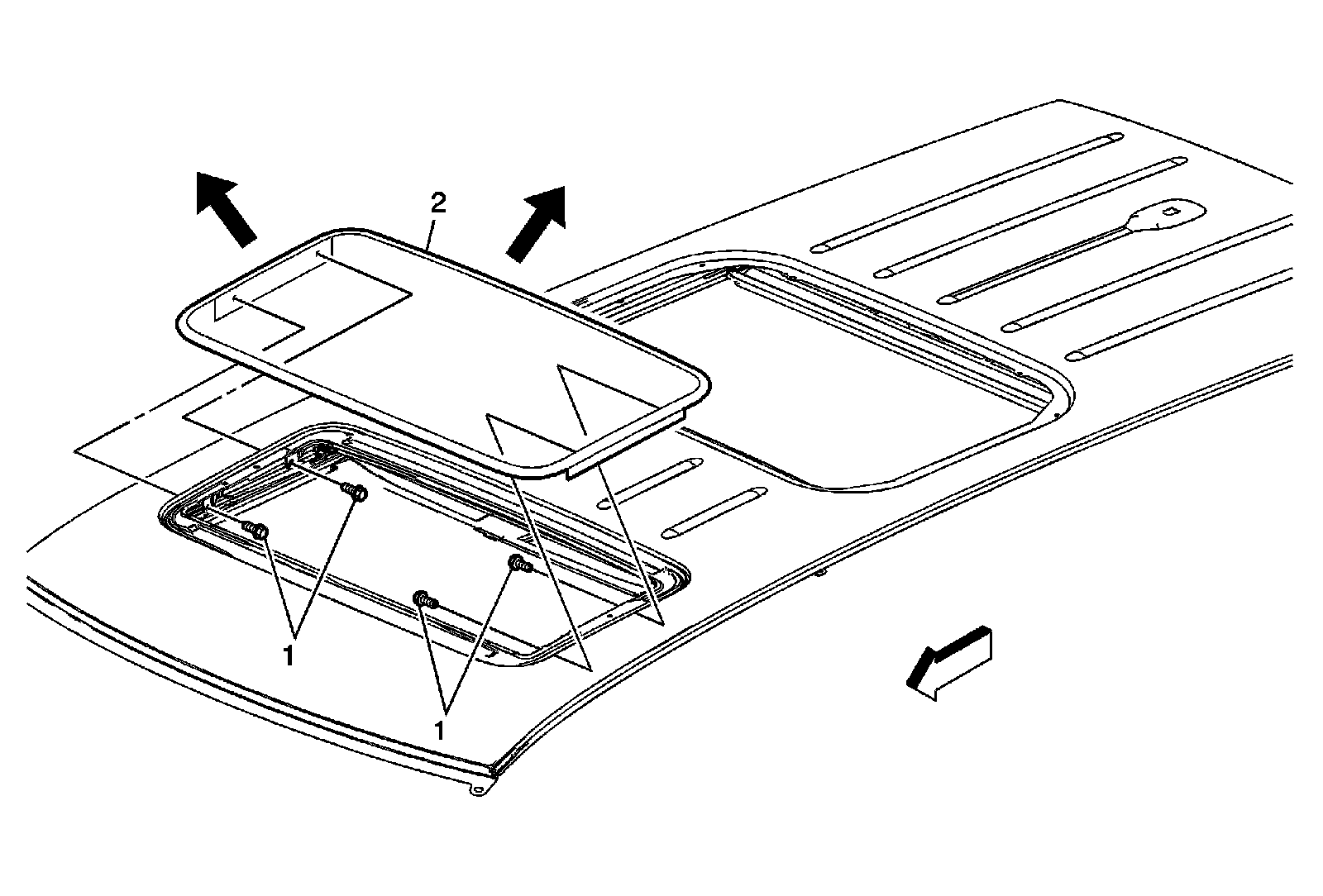 2

1

1