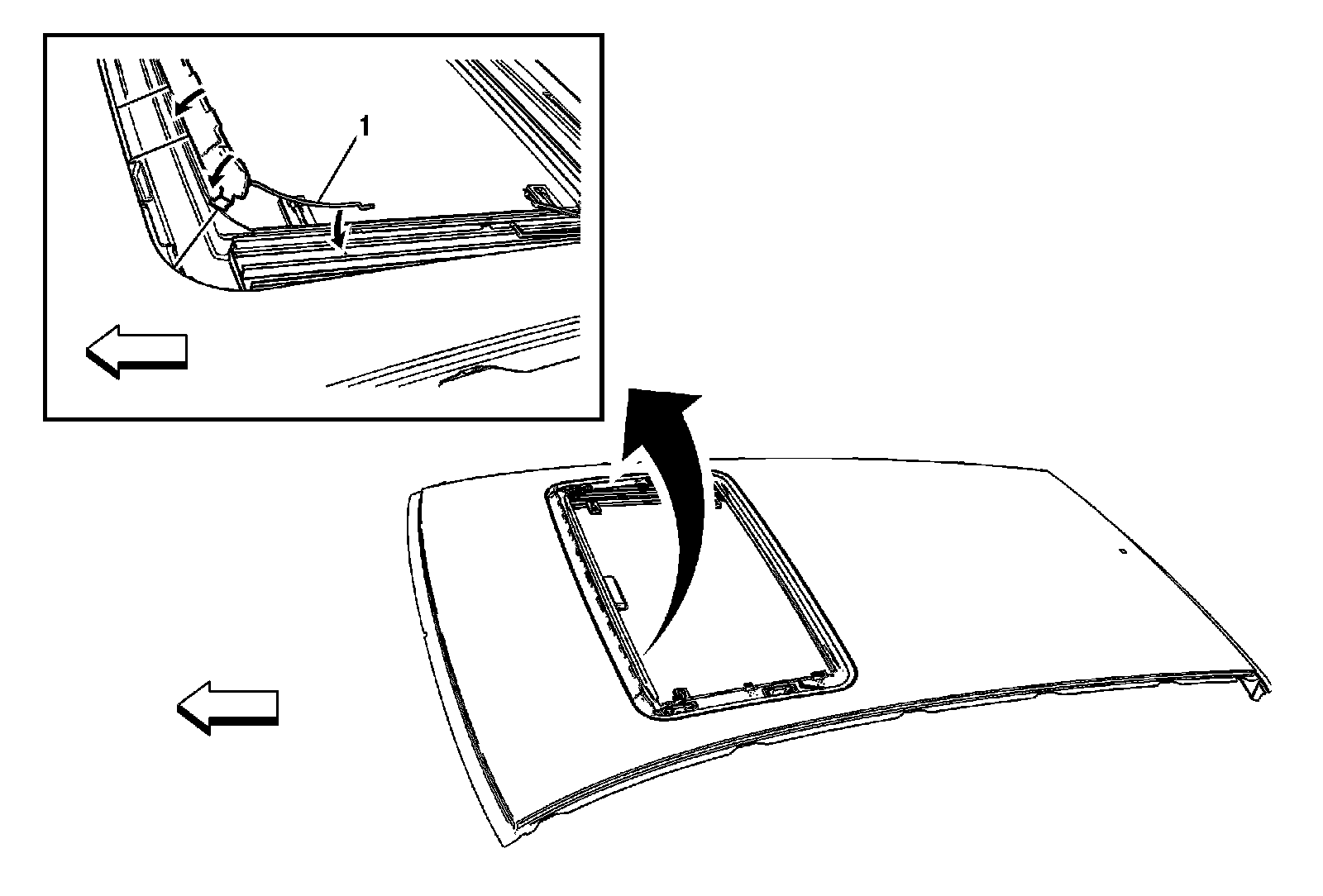 1