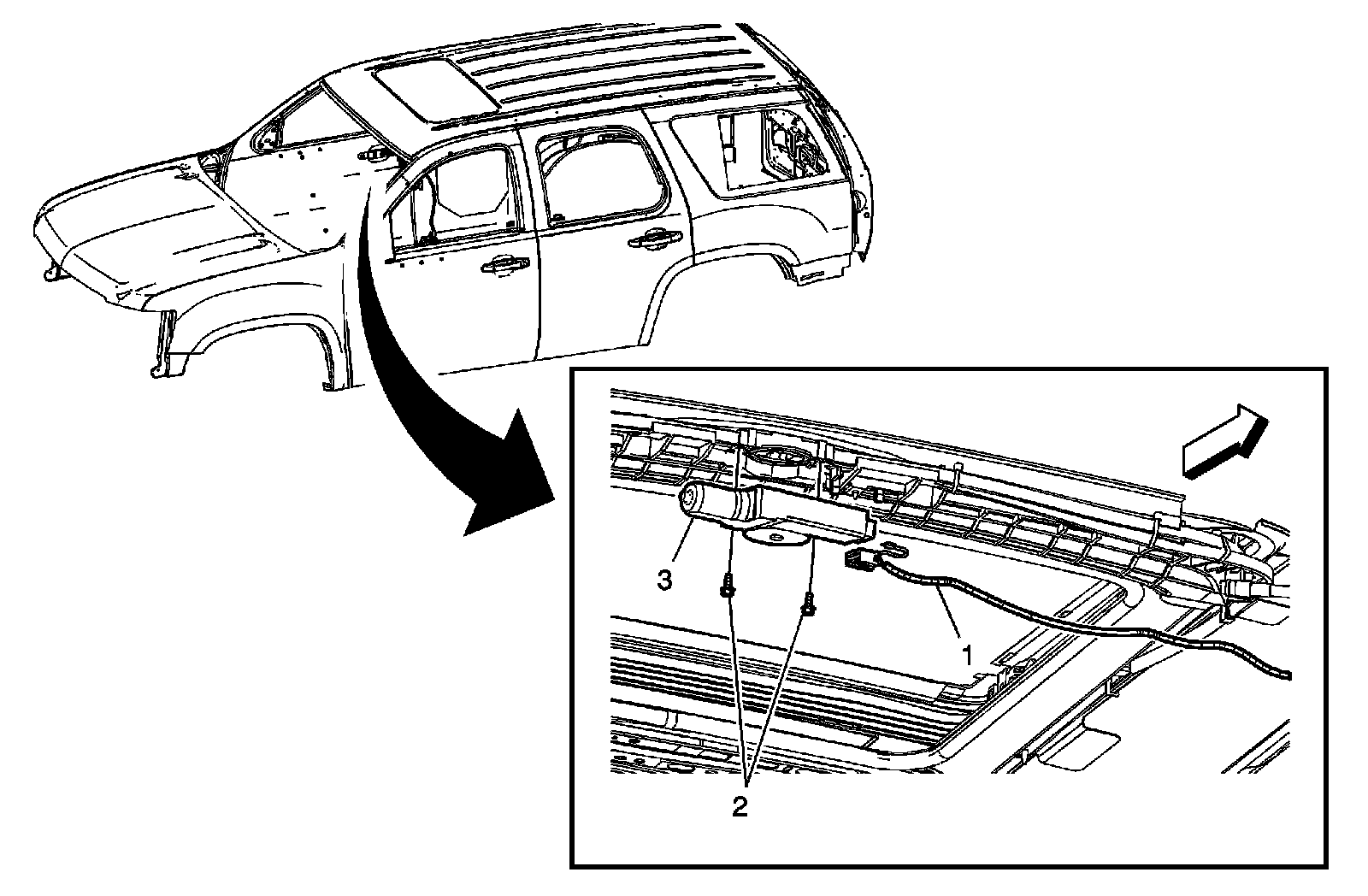 3
1
2