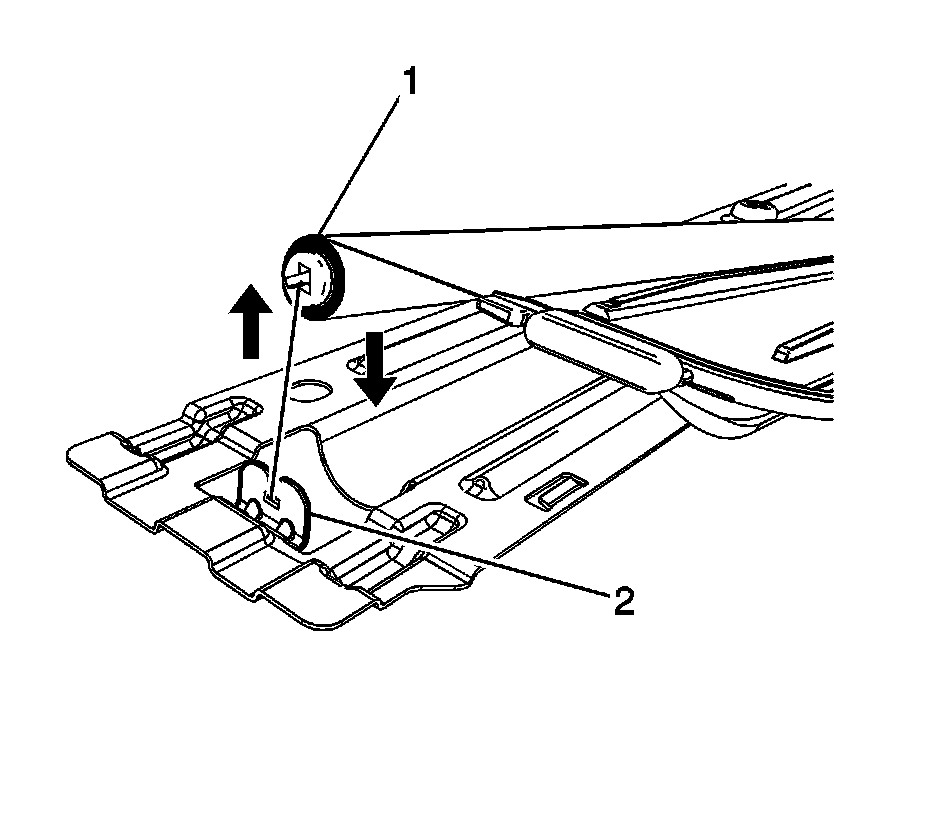 1

2