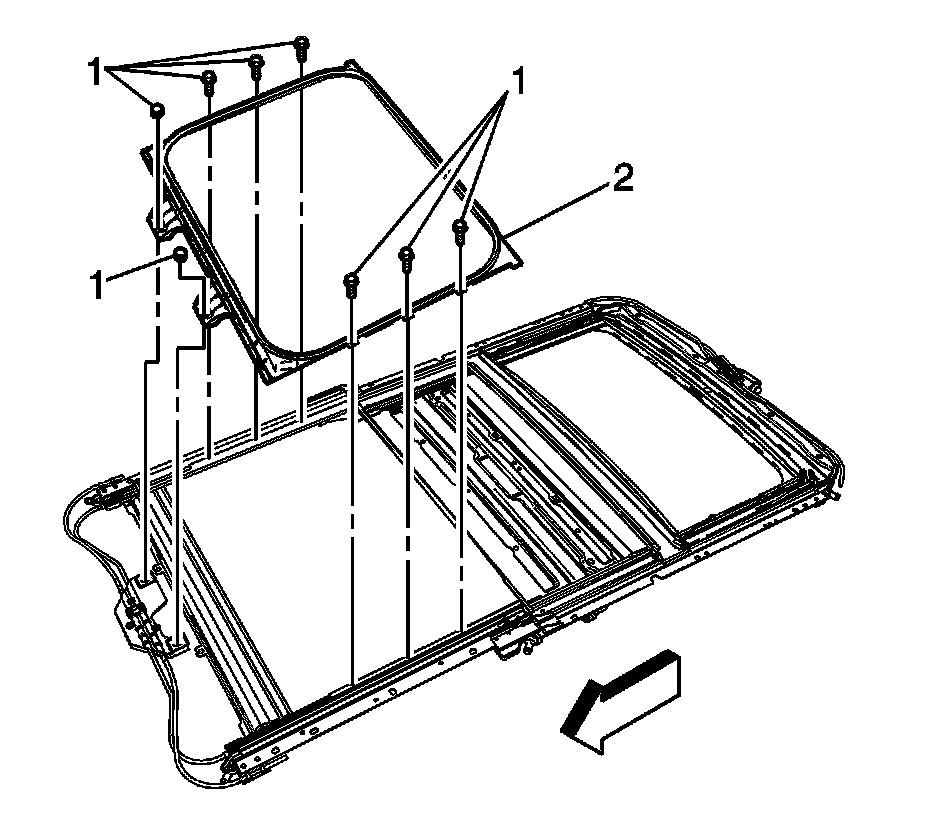 1
1
2
1