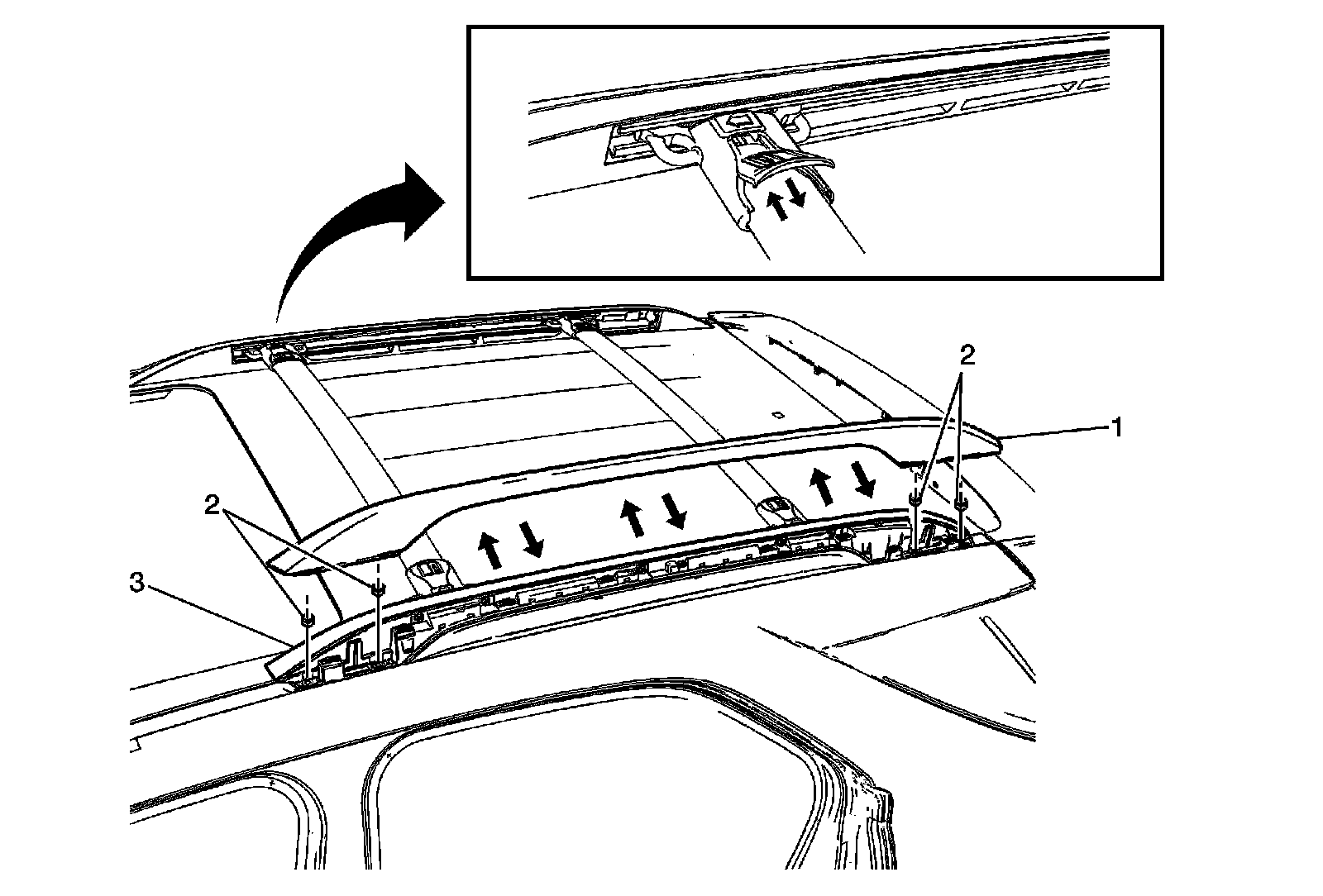 2
1
2
3