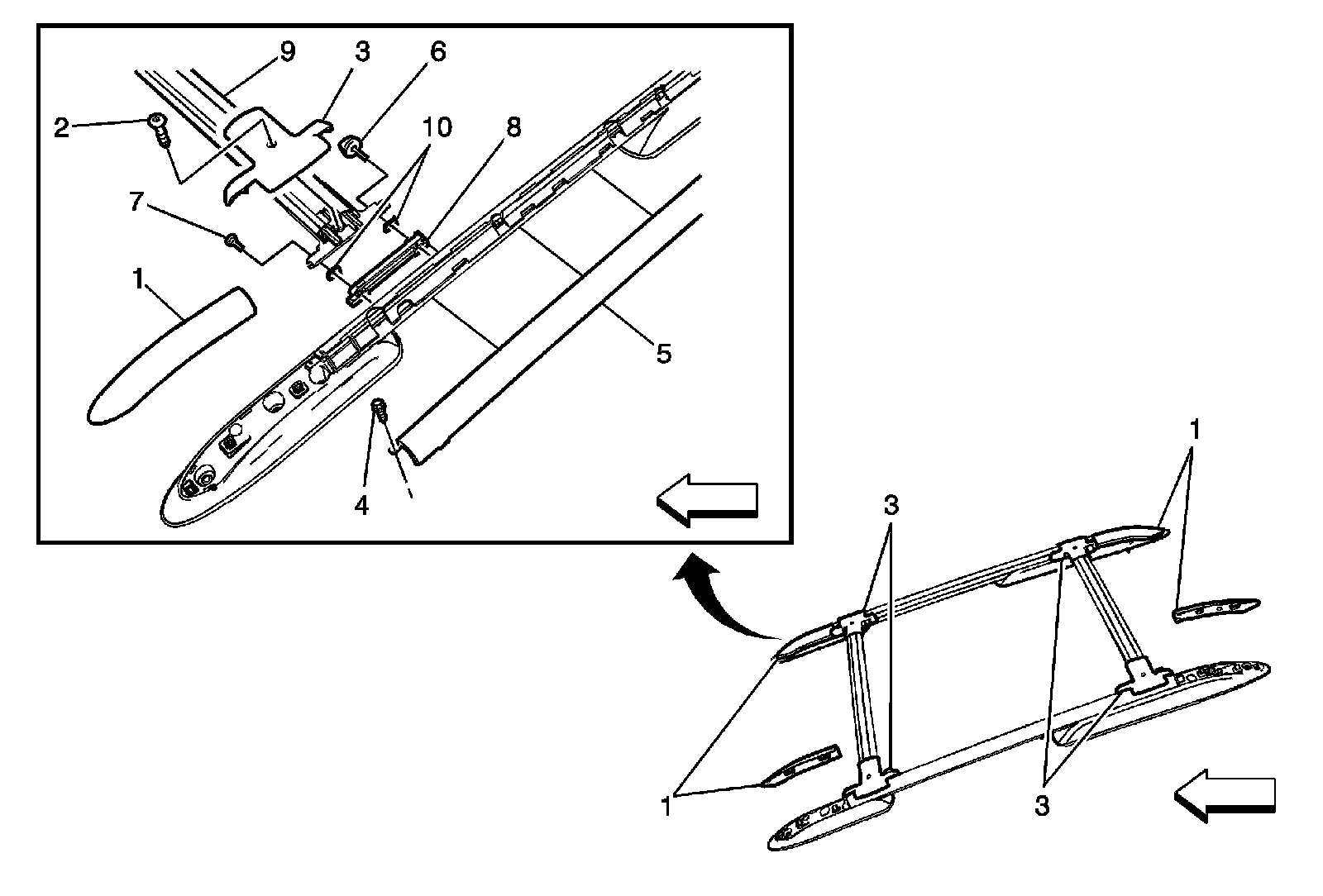 9
3
6
2
10
8
7
1
5
4
1
3
1
3