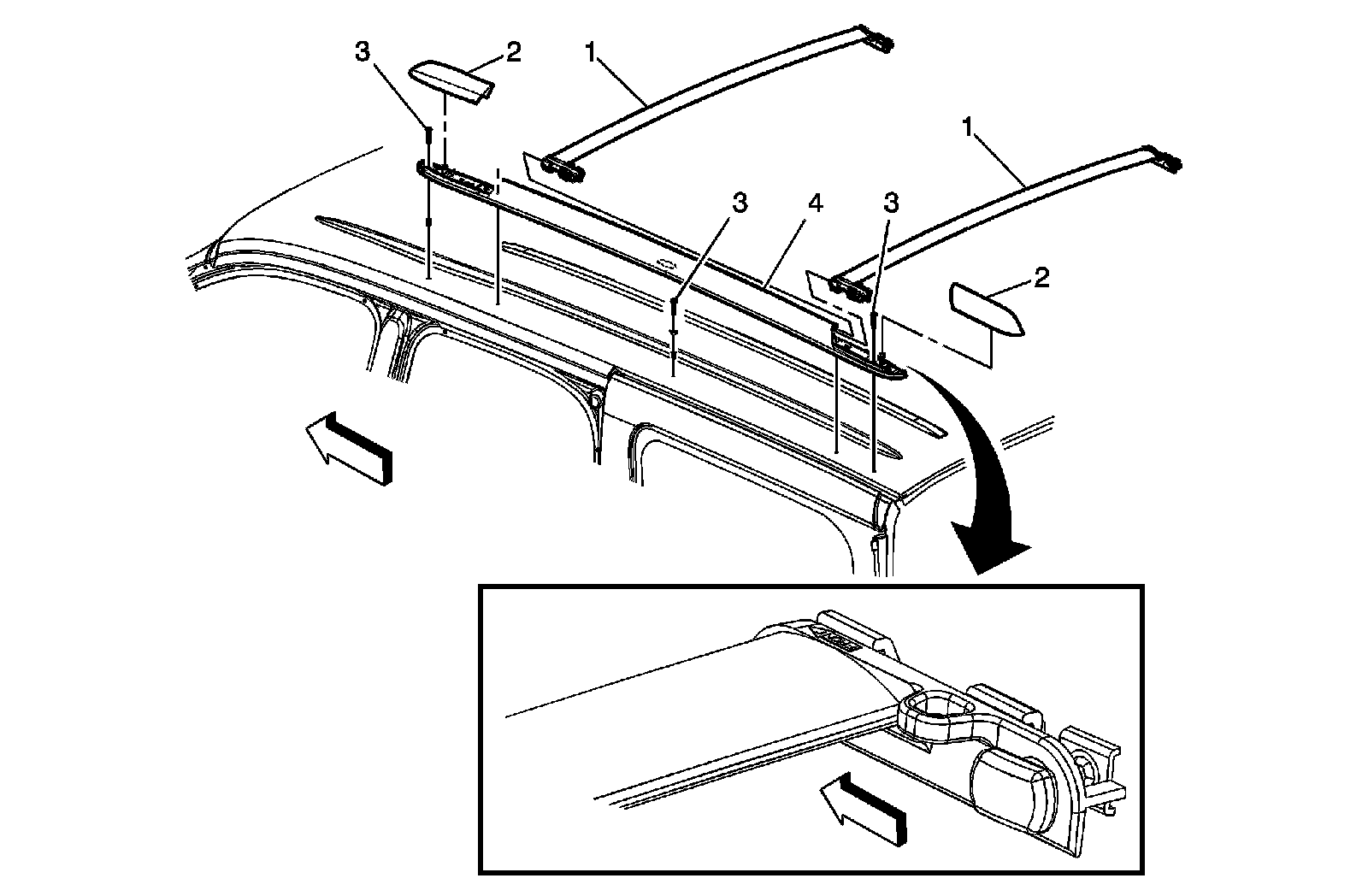 3
2
1
1
3
4
3
2