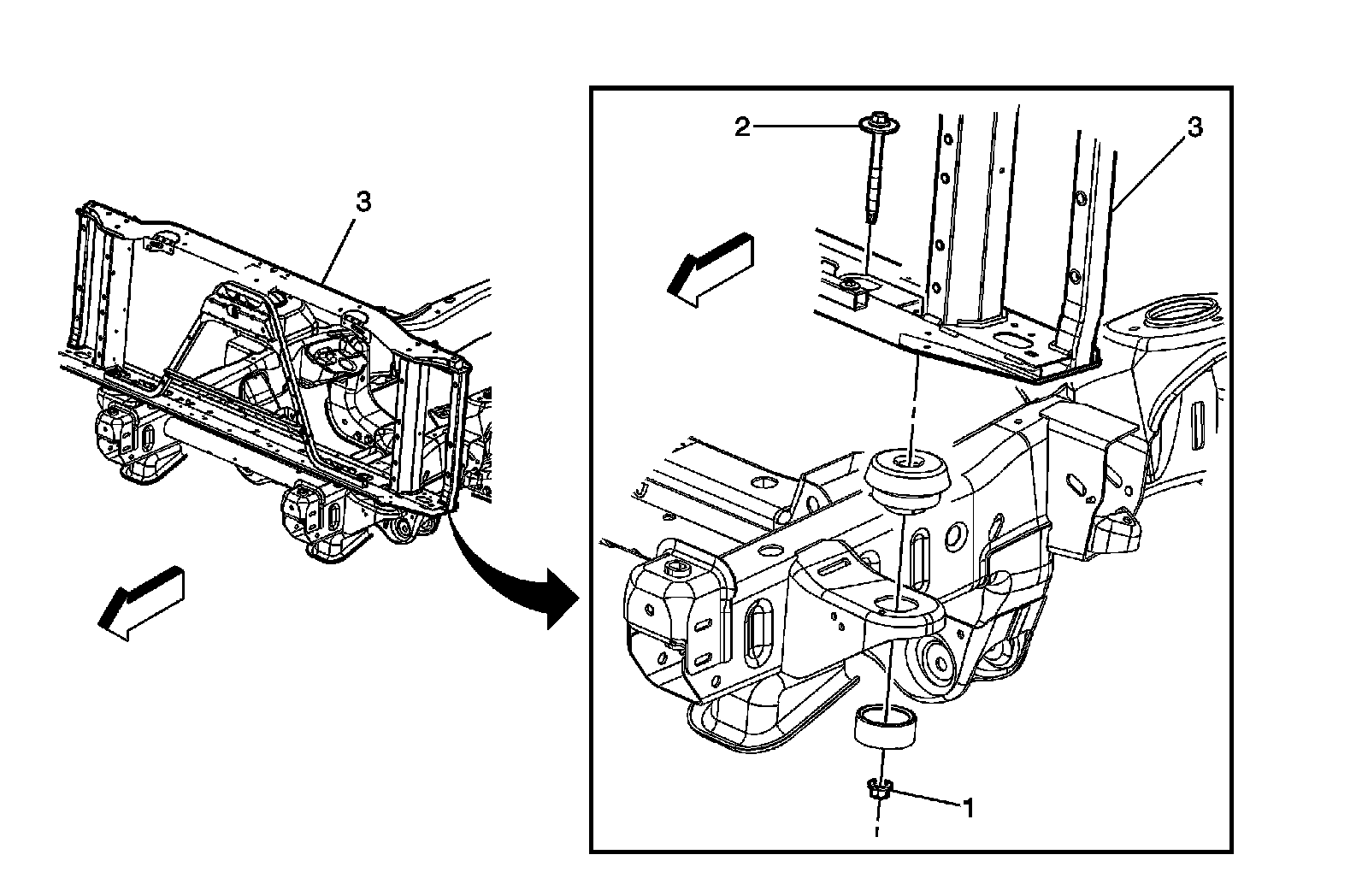 3

2

3

1