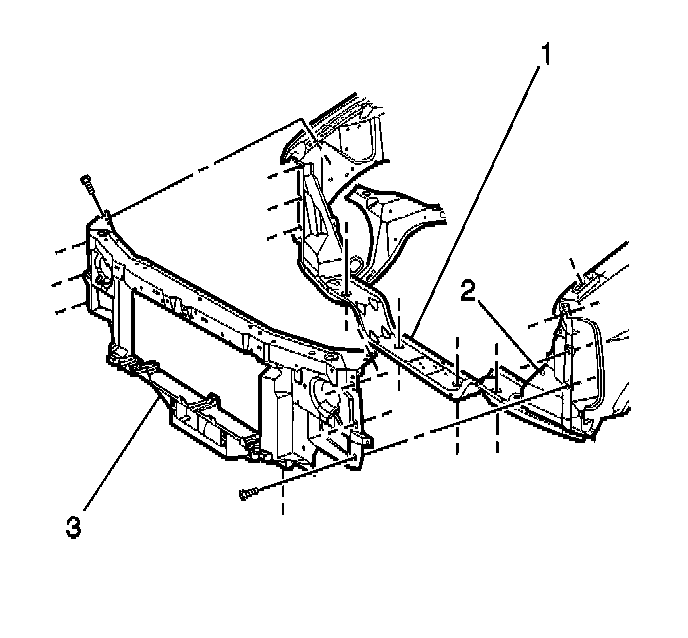 1
2
3