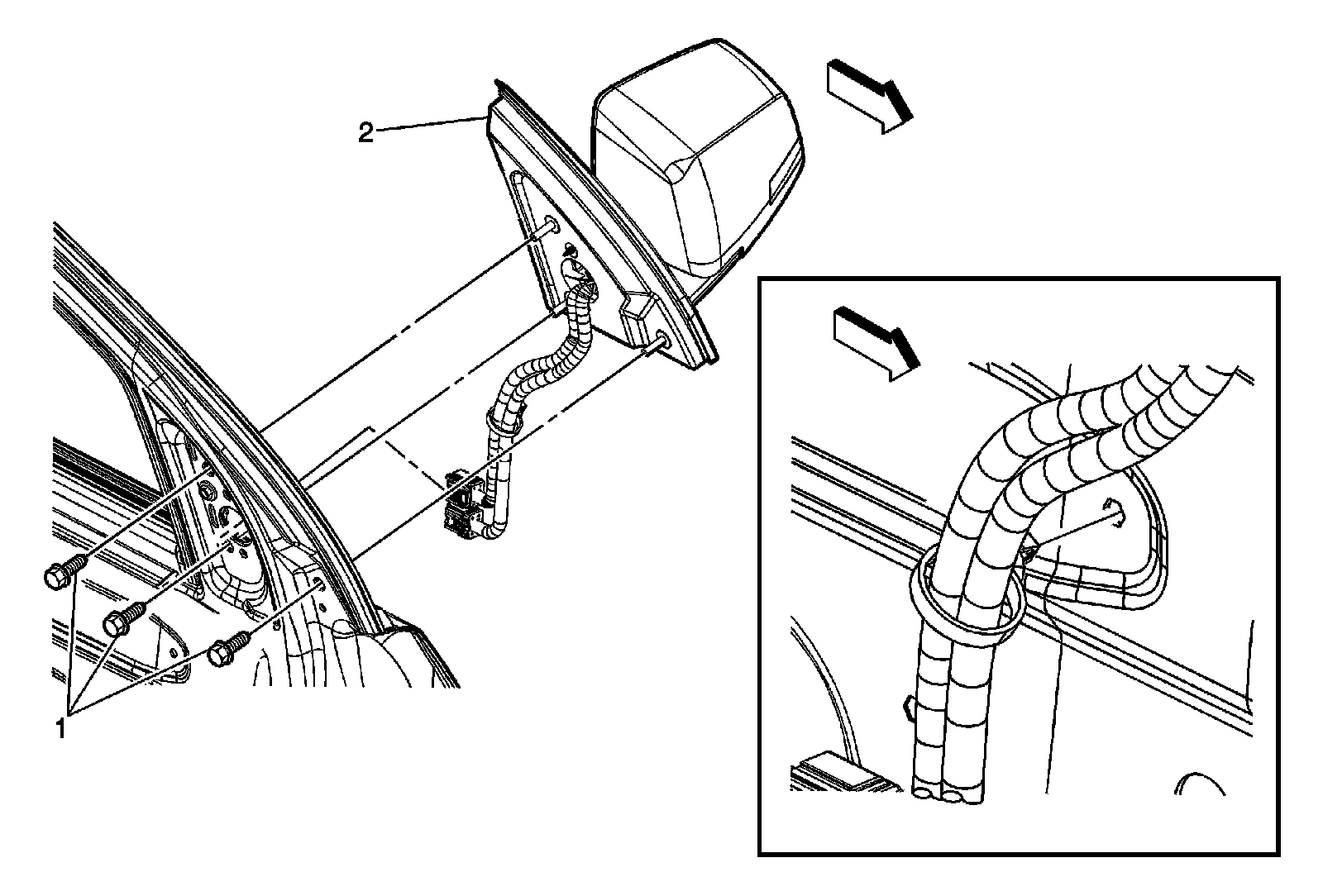 2

1