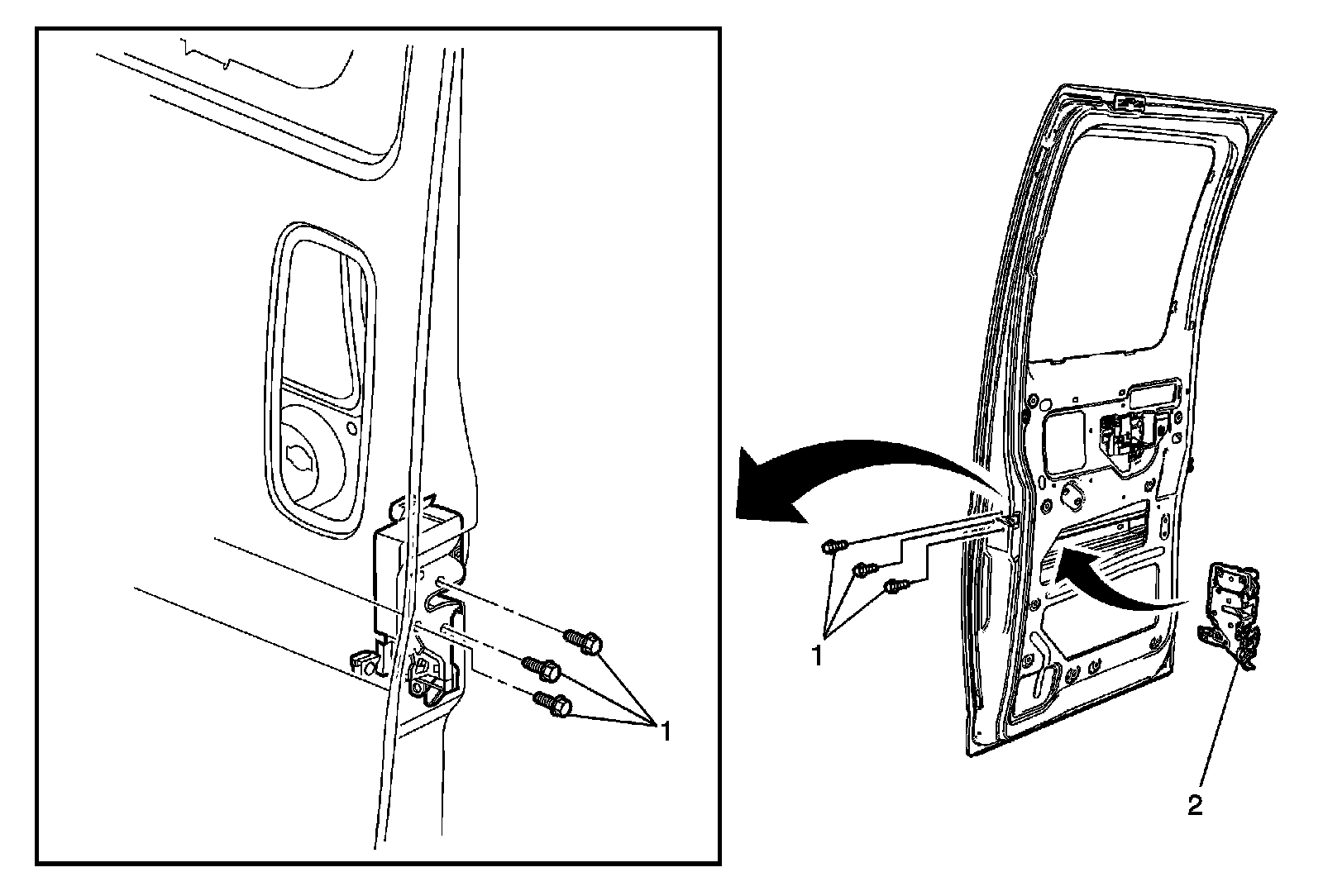 1

1

2