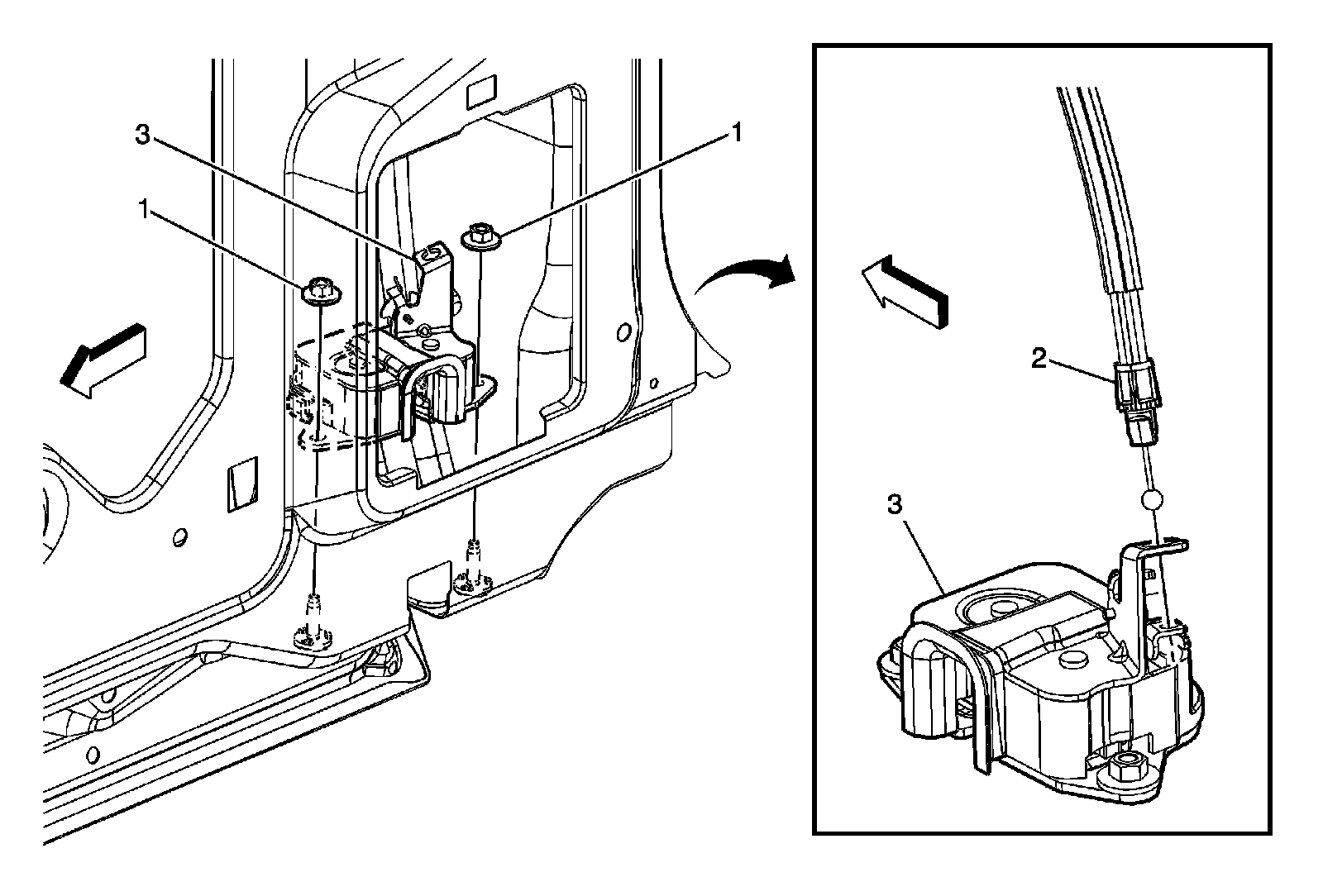 3
1
1
2
3