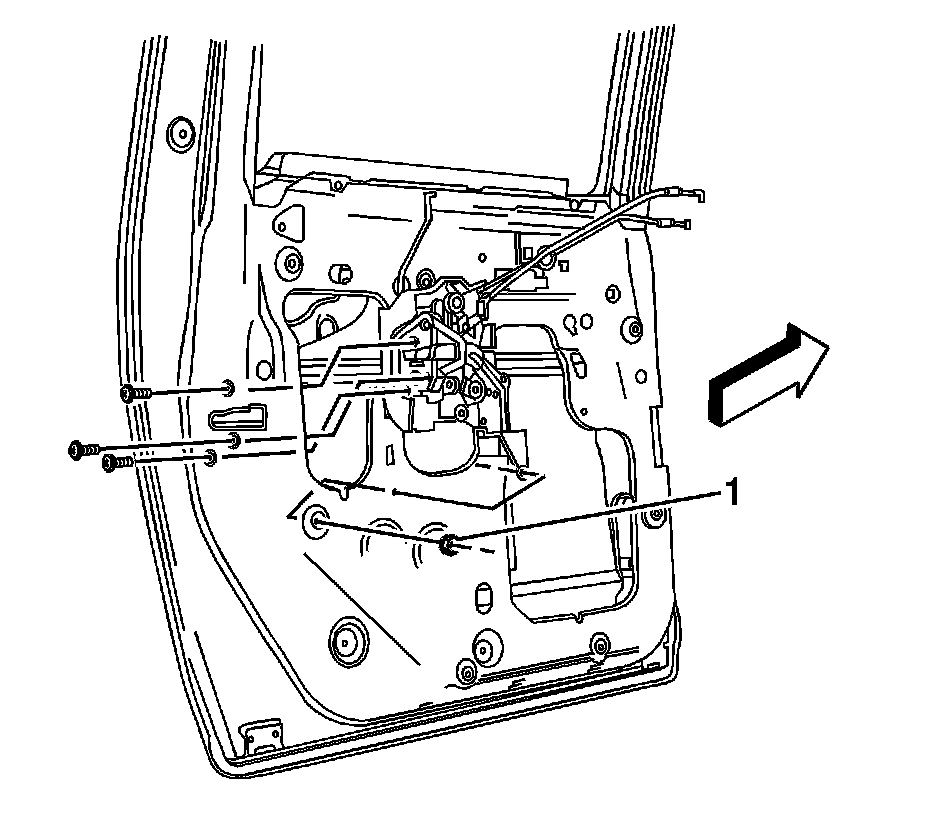 1