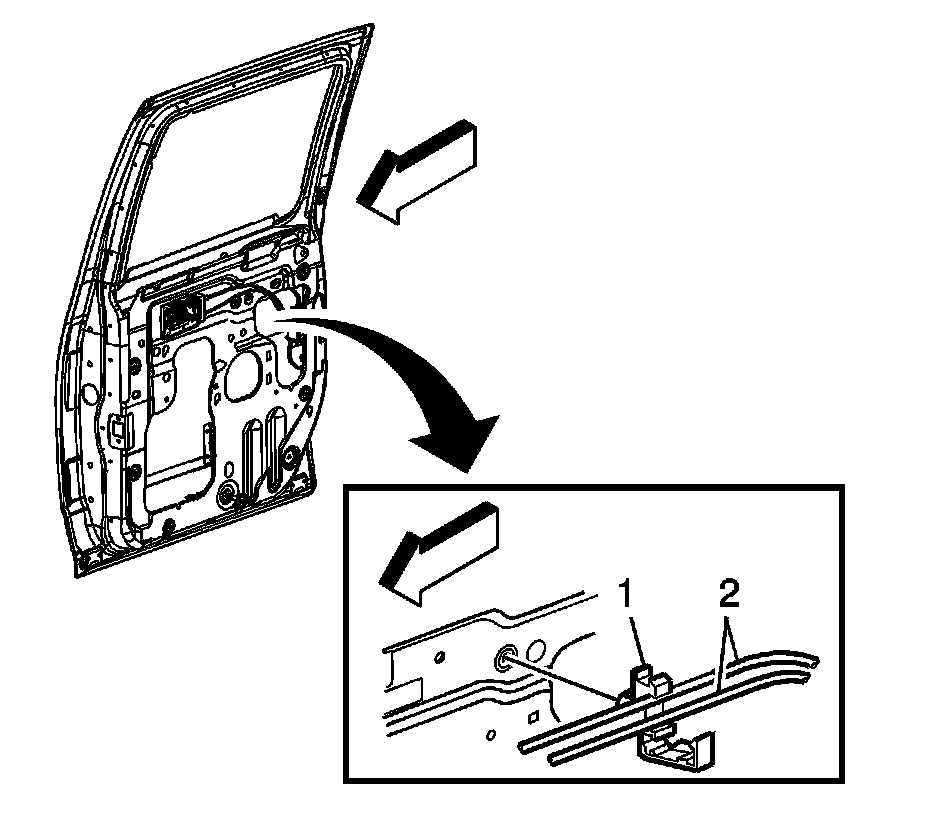 1
2