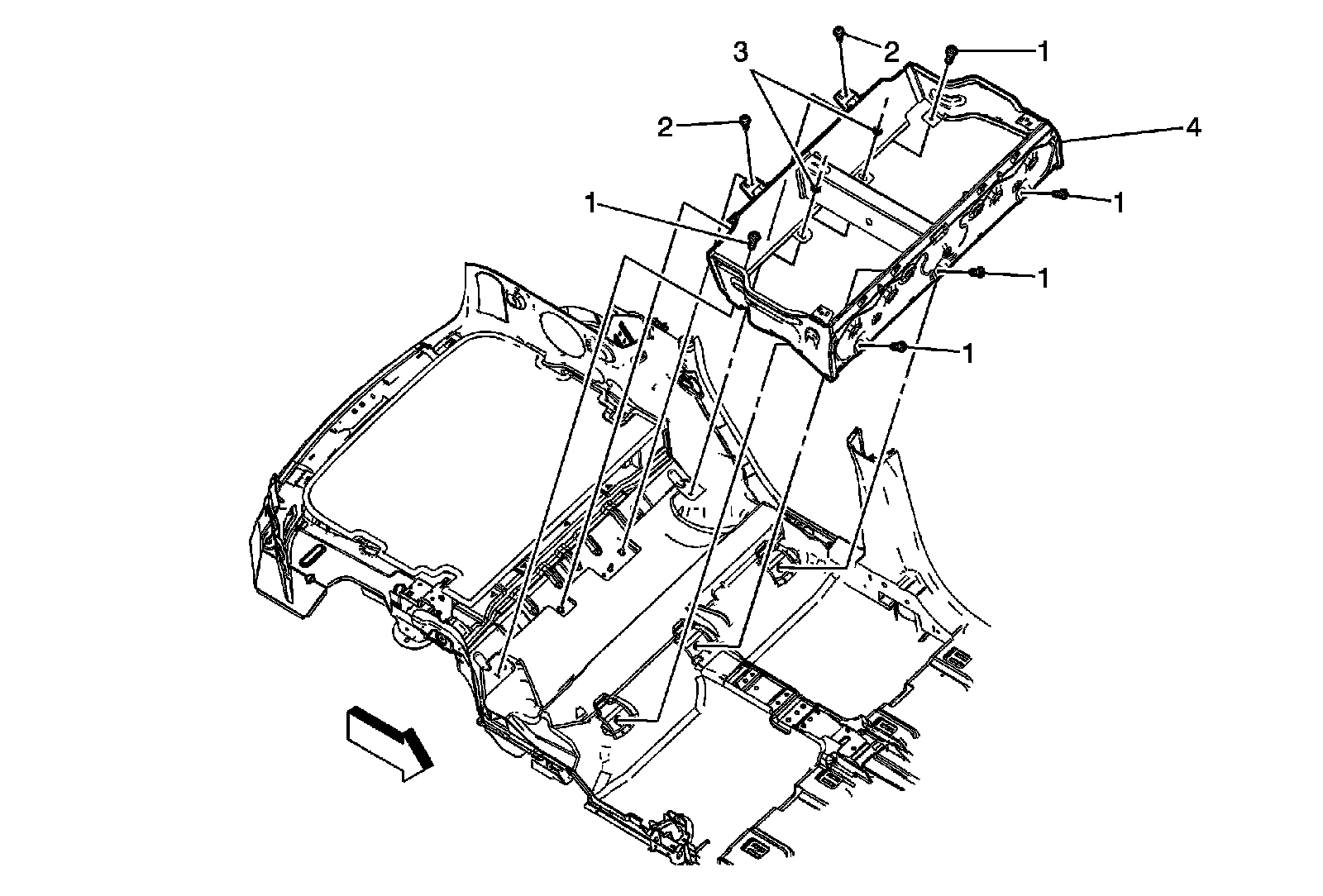 3
2
1
2
4
1
1
1
1