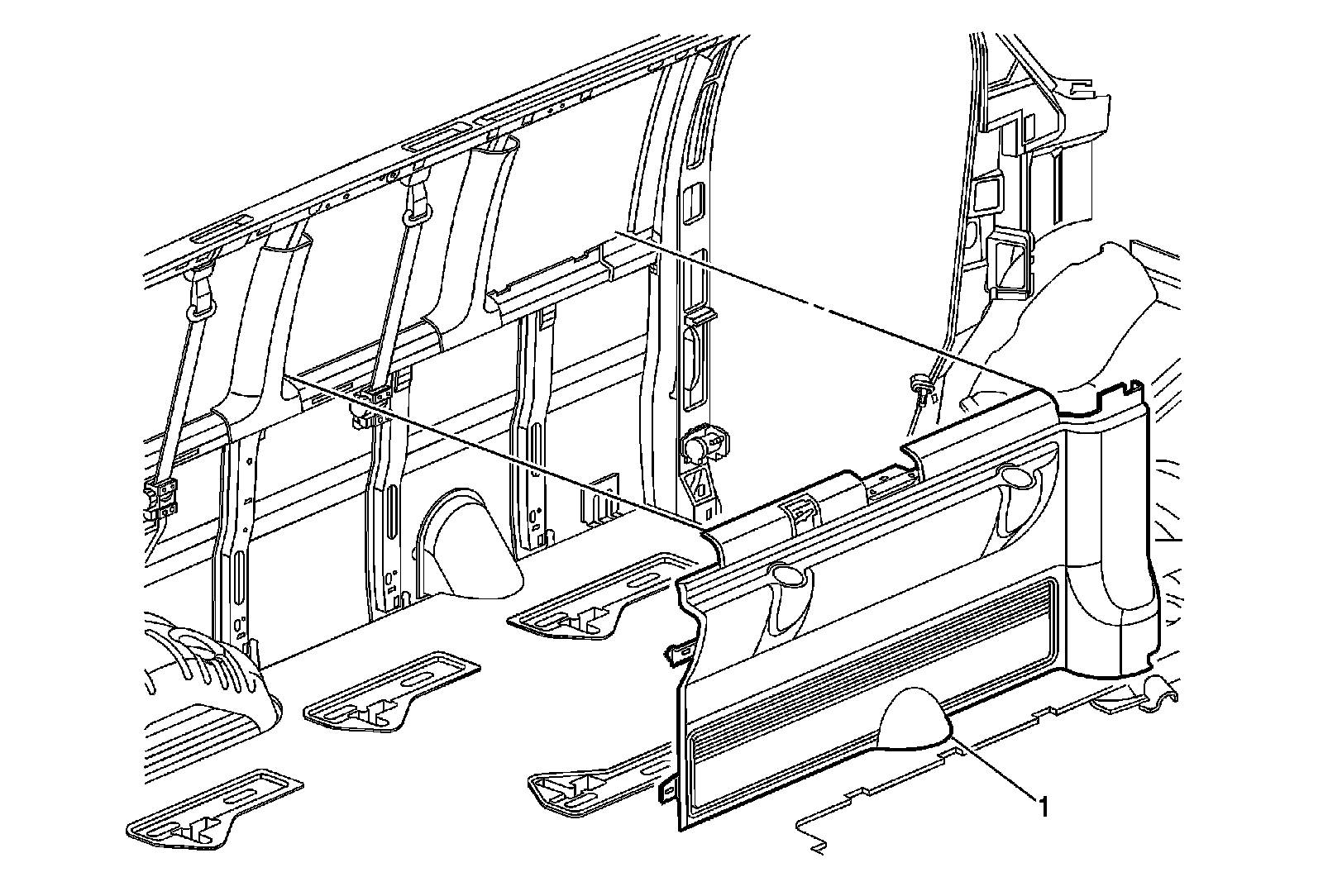 1