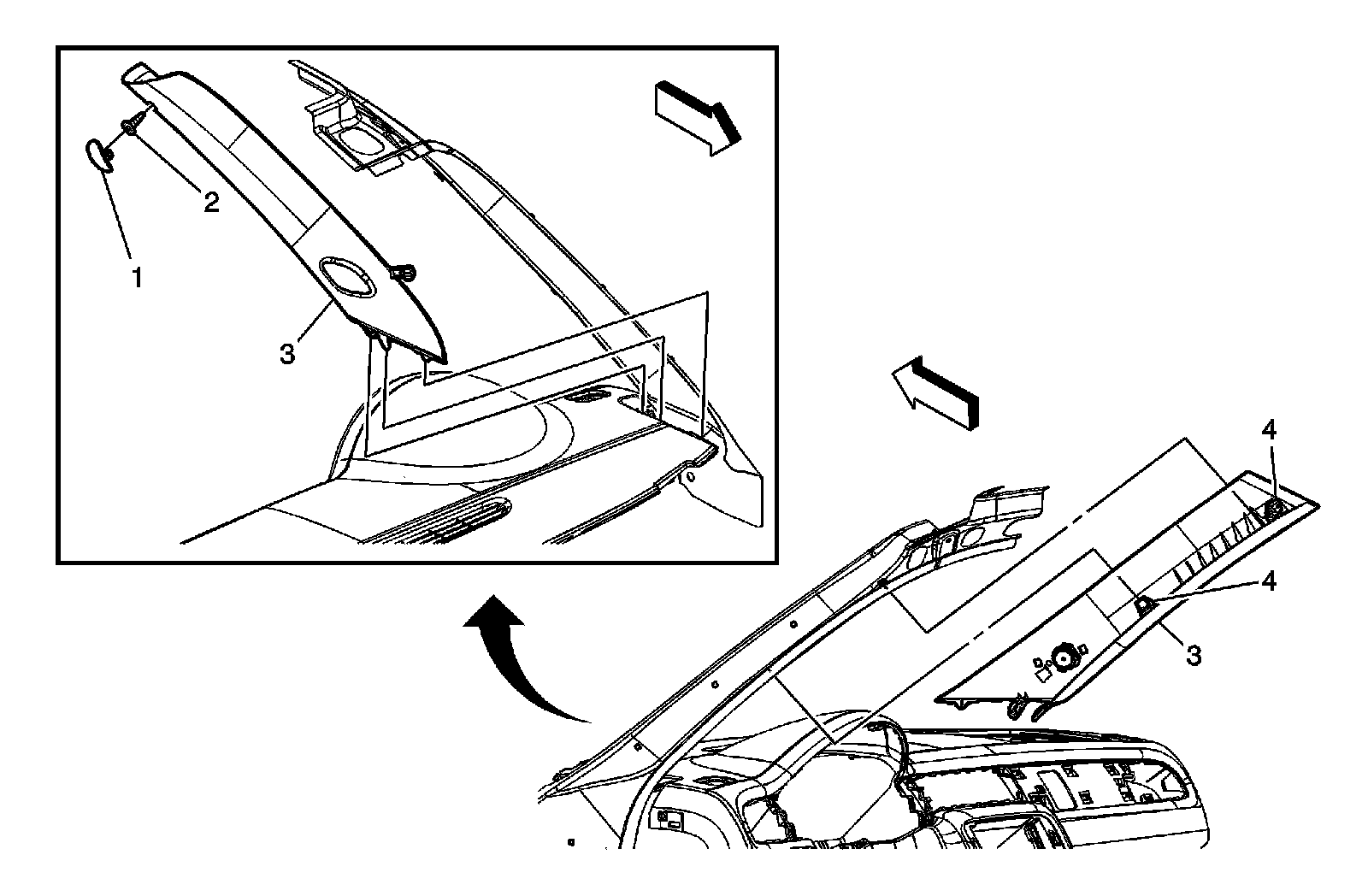 2
1
3
4
4
3