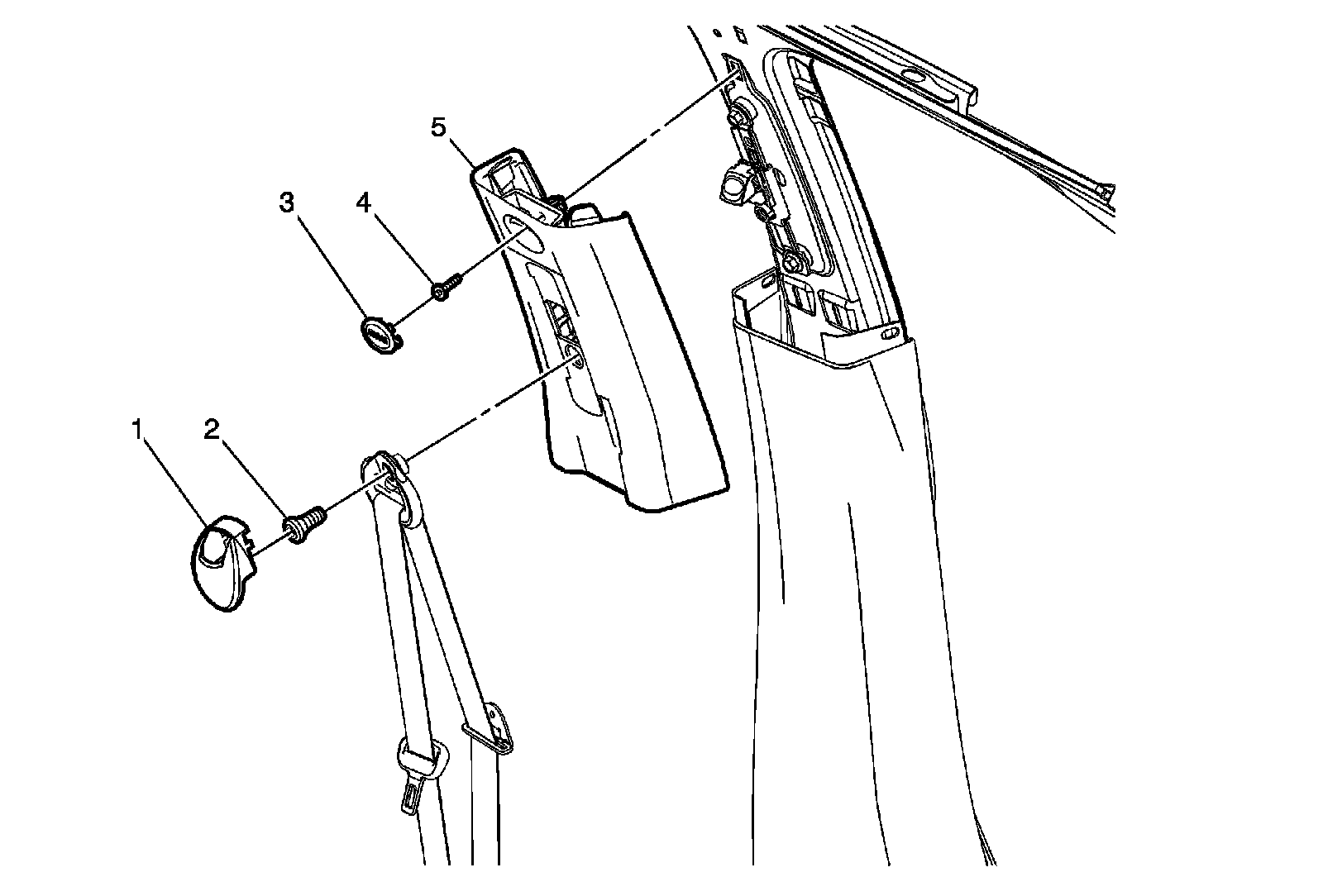 5
3
4
1
2