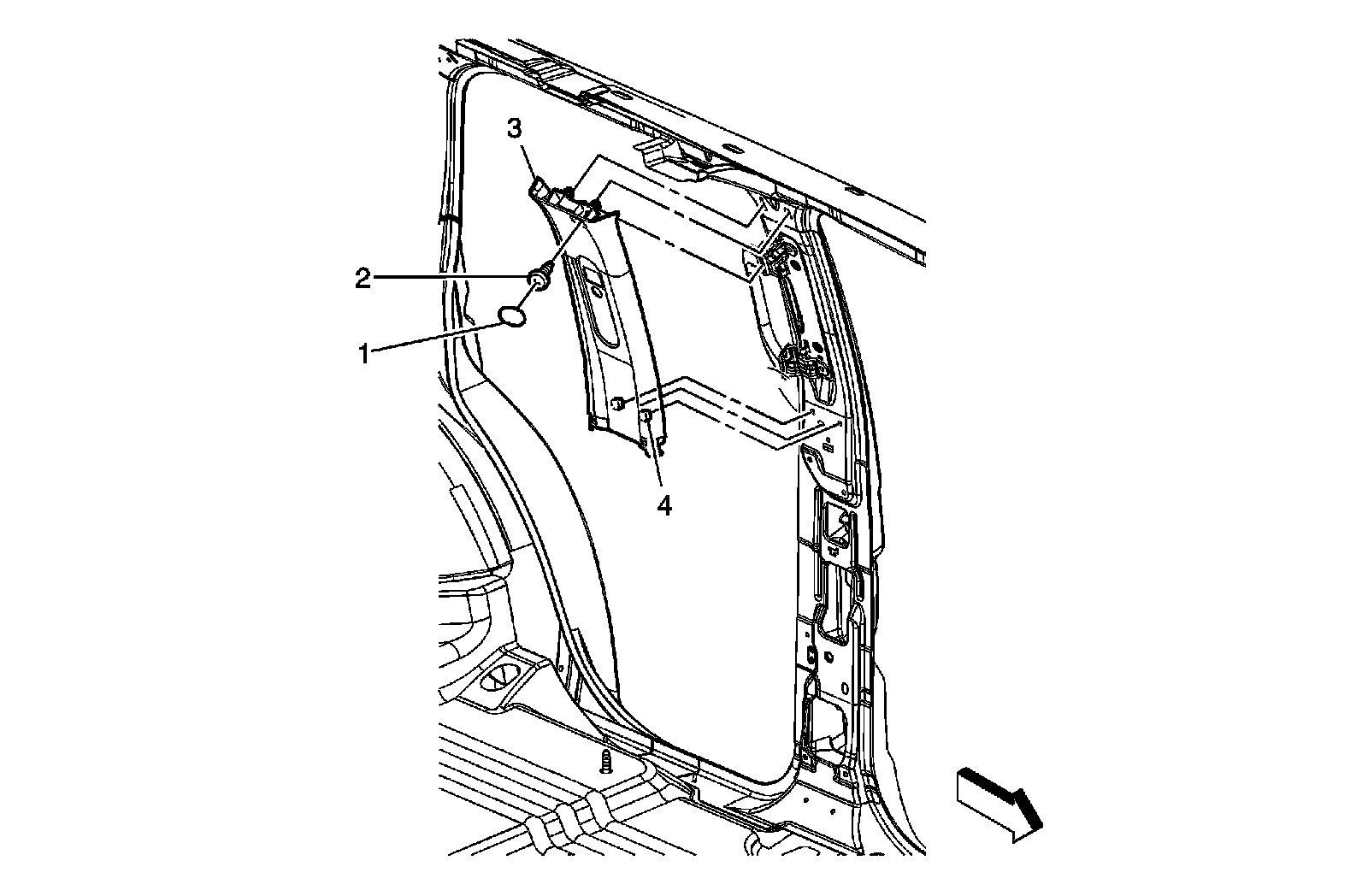 3
2
1
4