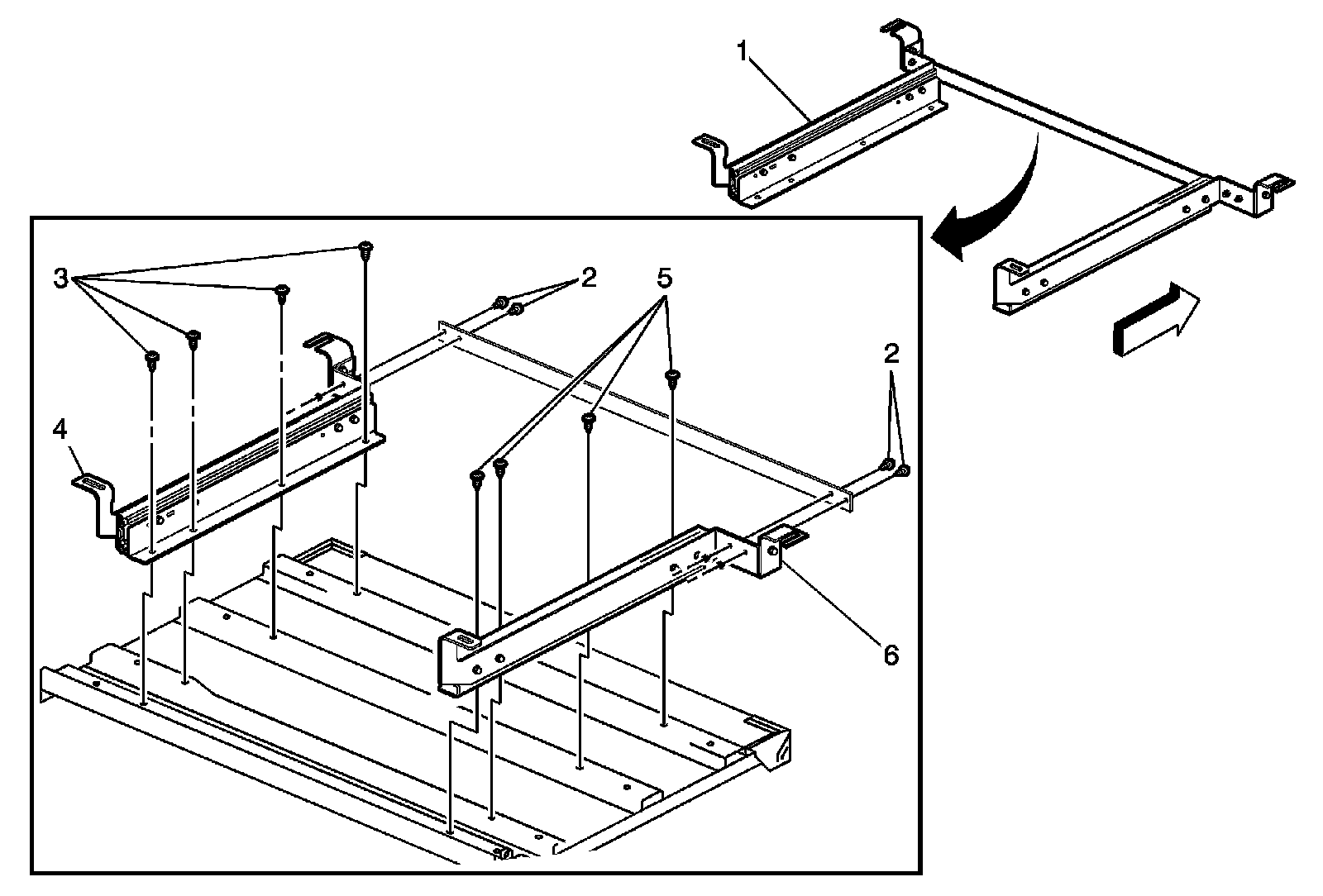 1
3
2
5
2
4
6