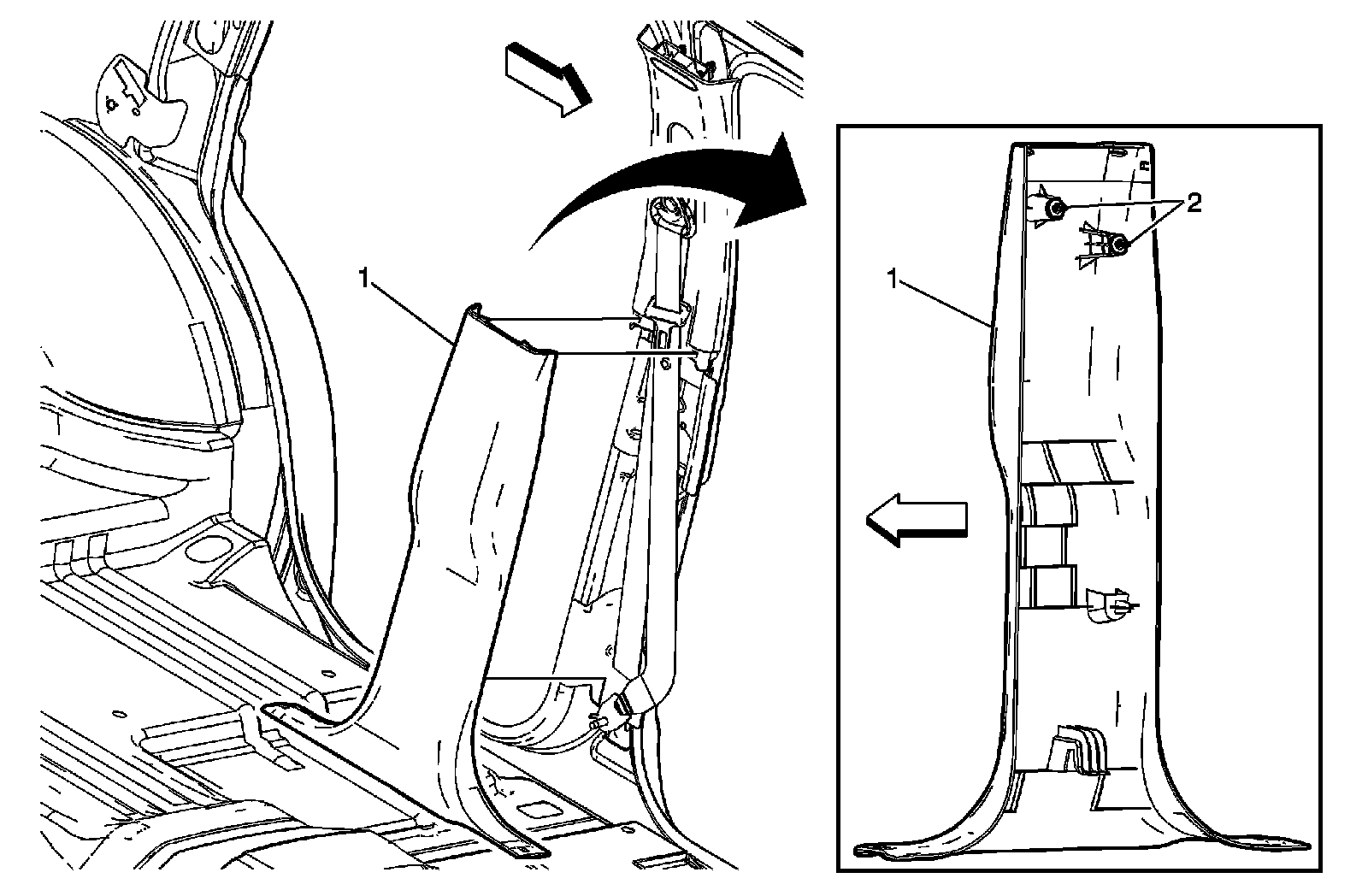 1

1

2