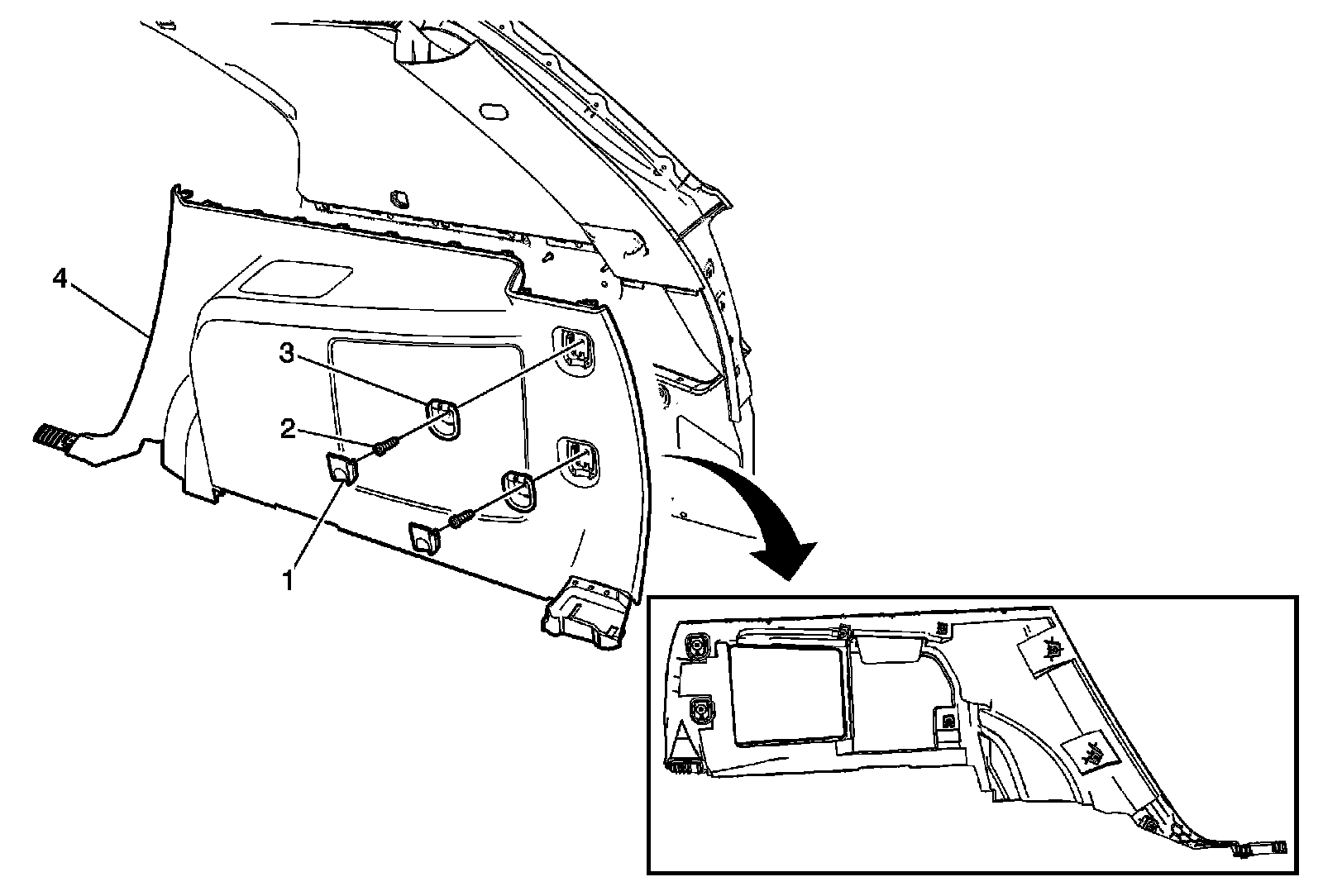 4
3
2
1