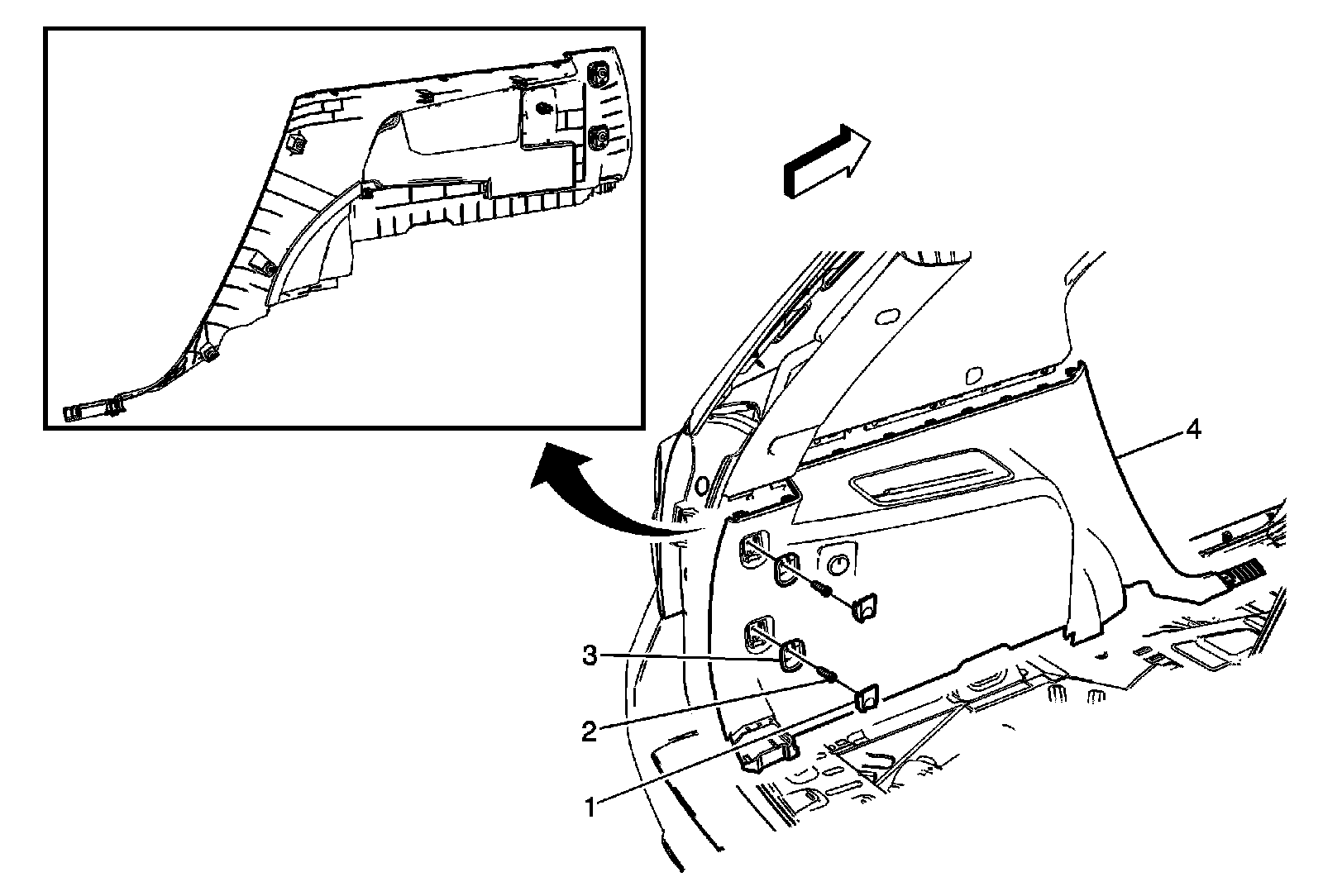 4
3
2
1