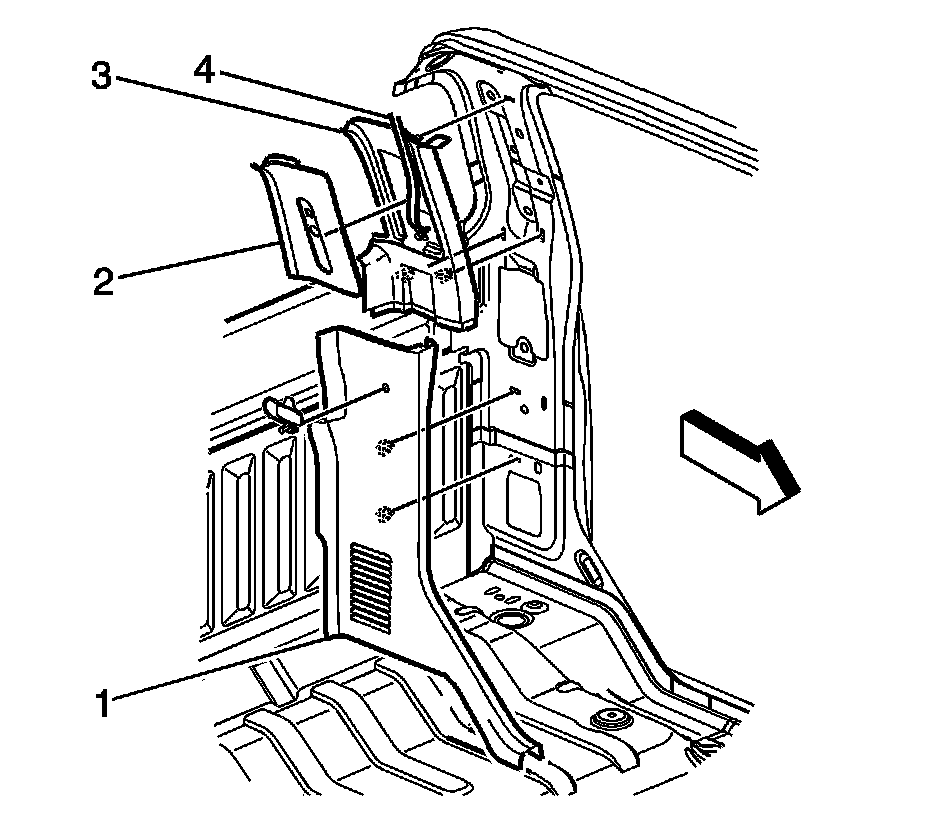 3
4
2
1