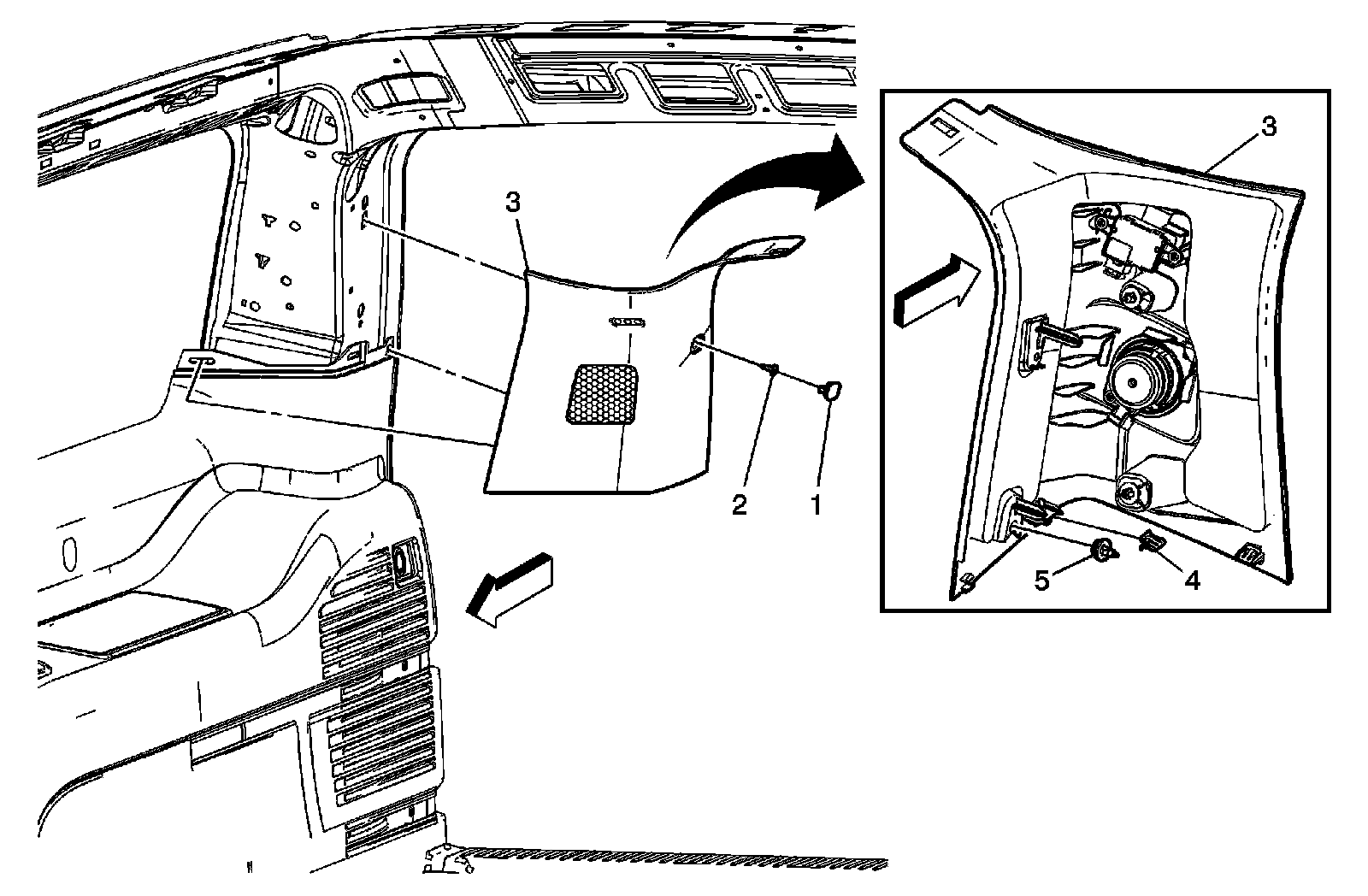 3
2
1
3
5
4