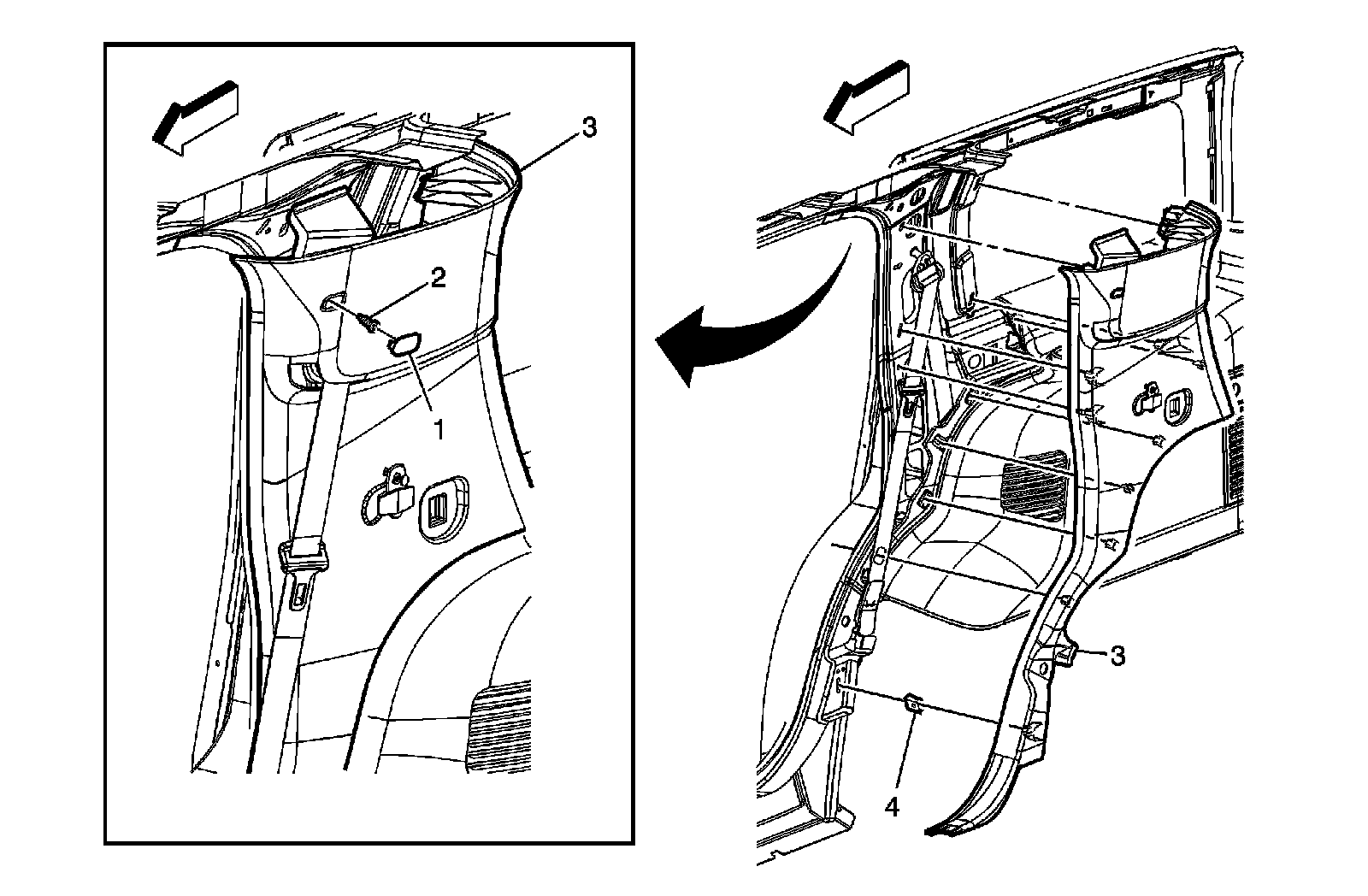 3
2
1
3
4