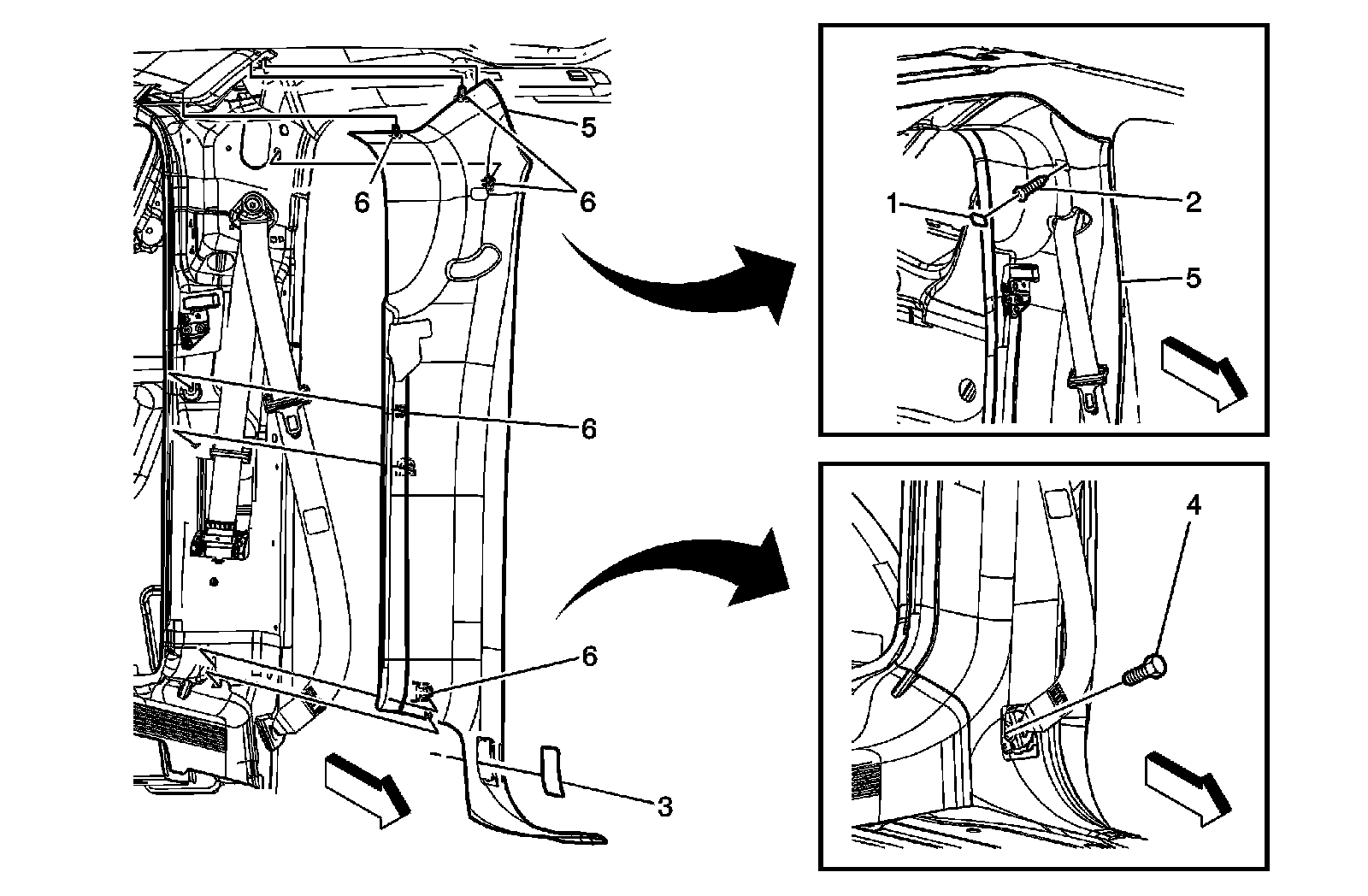 5
6
6
6
6
3
1
2
5
4