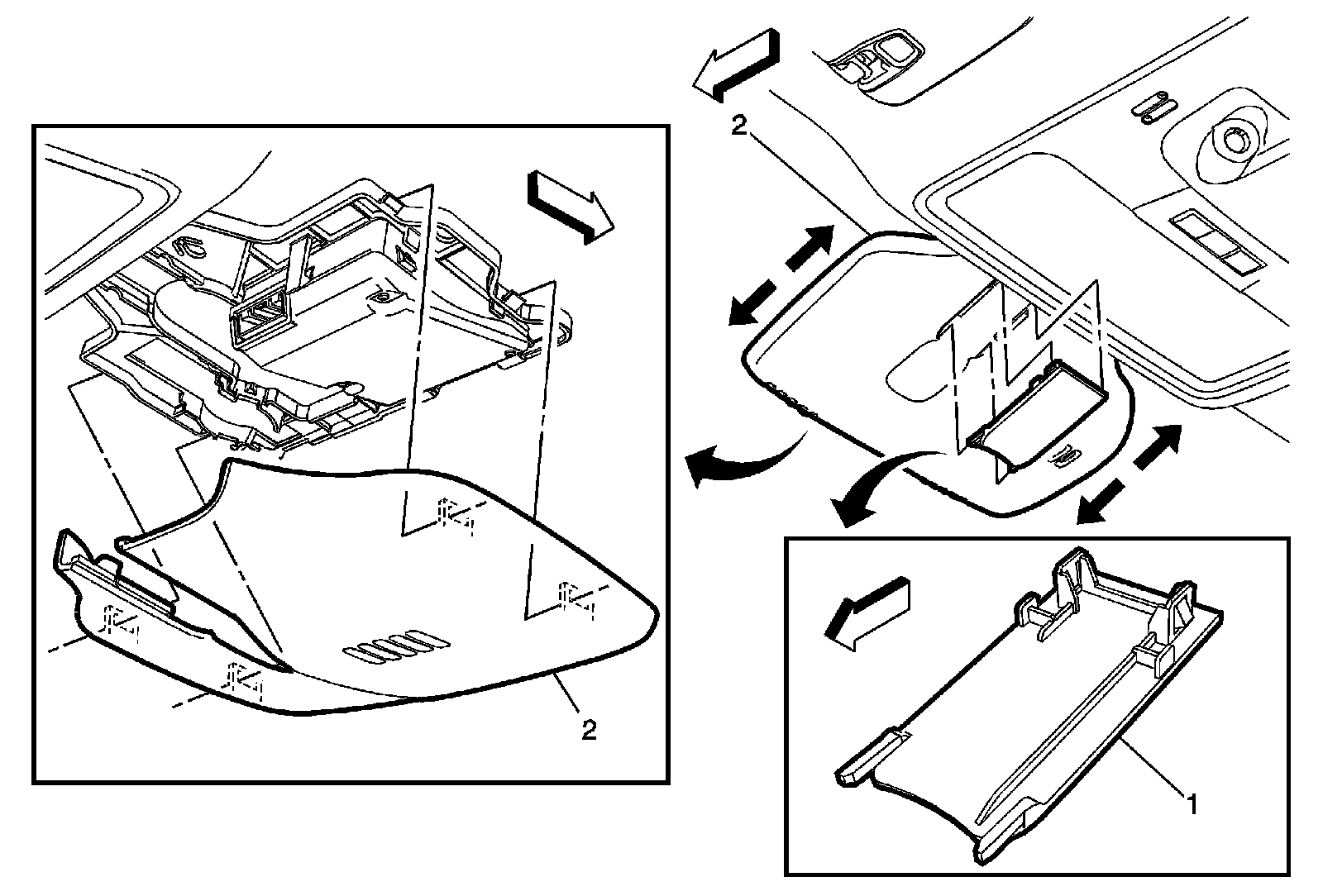 2

2

1