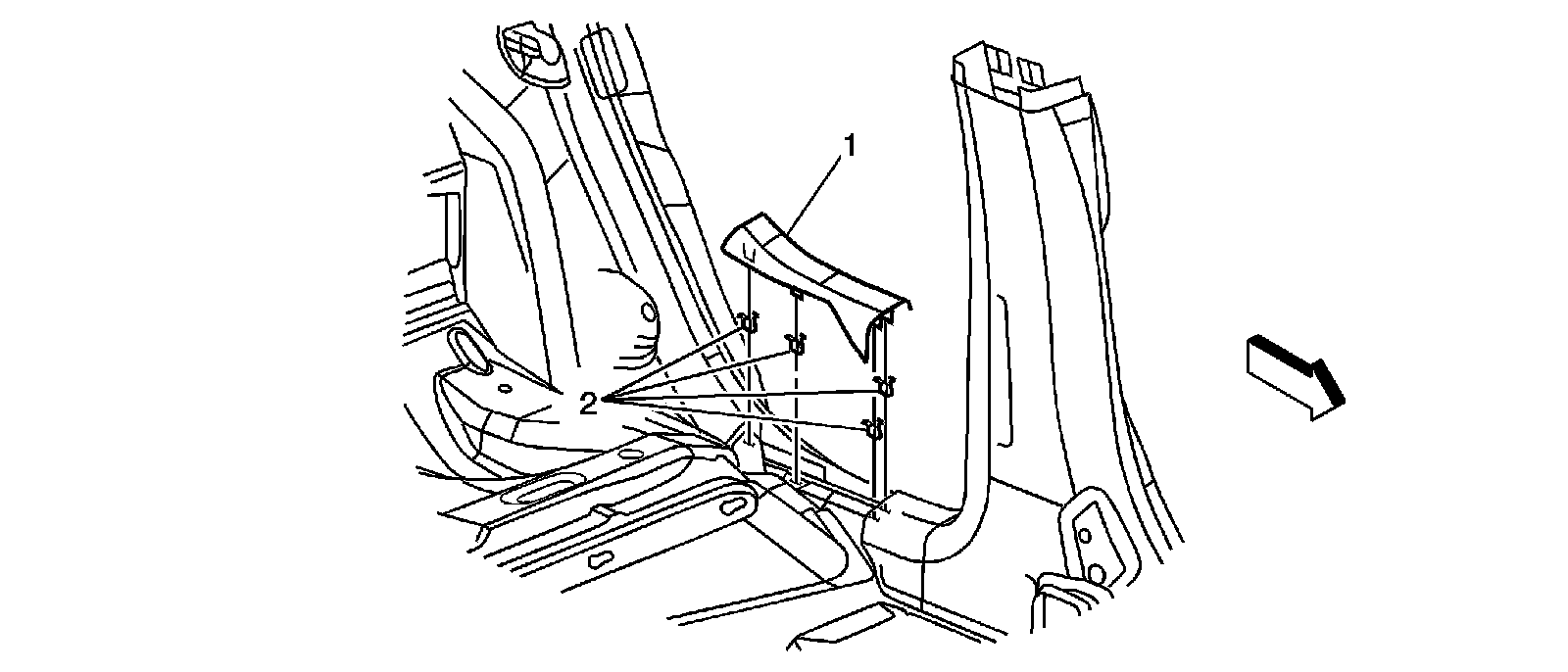 1
2