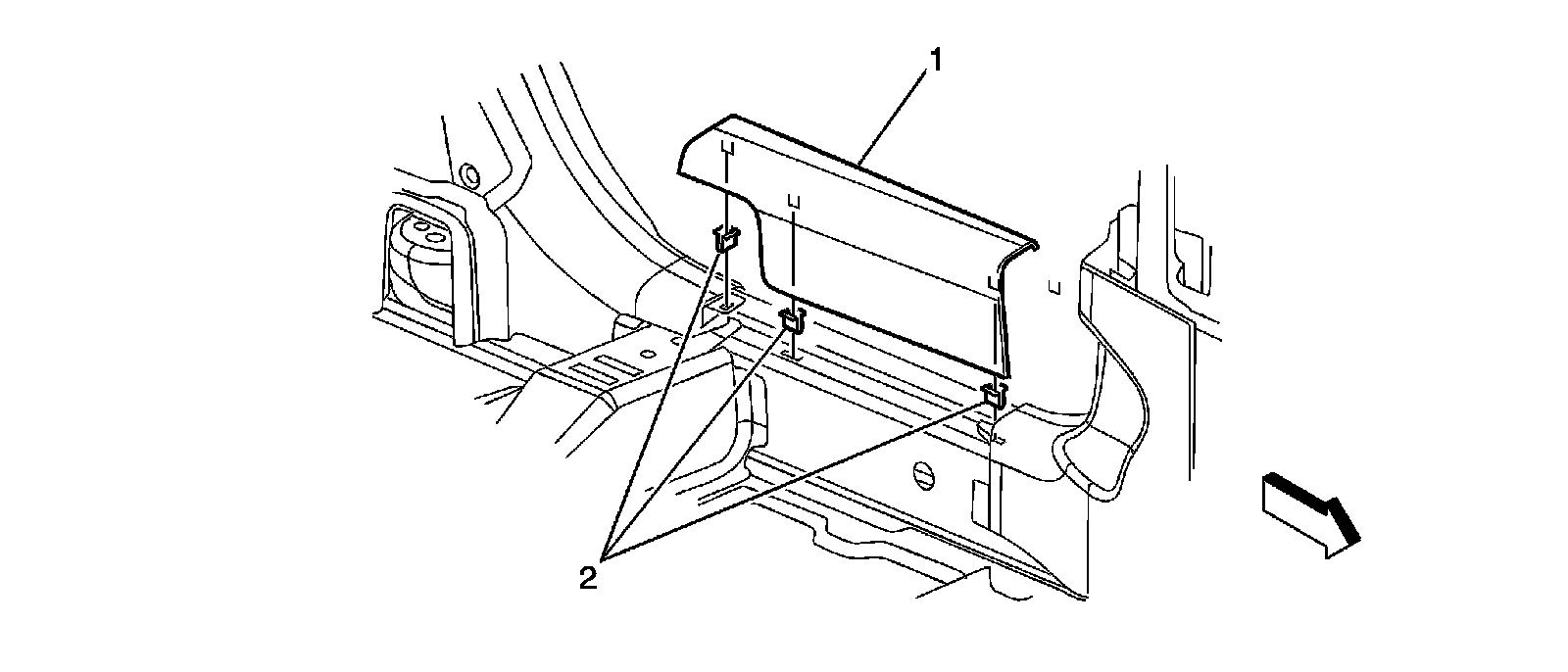 1

2