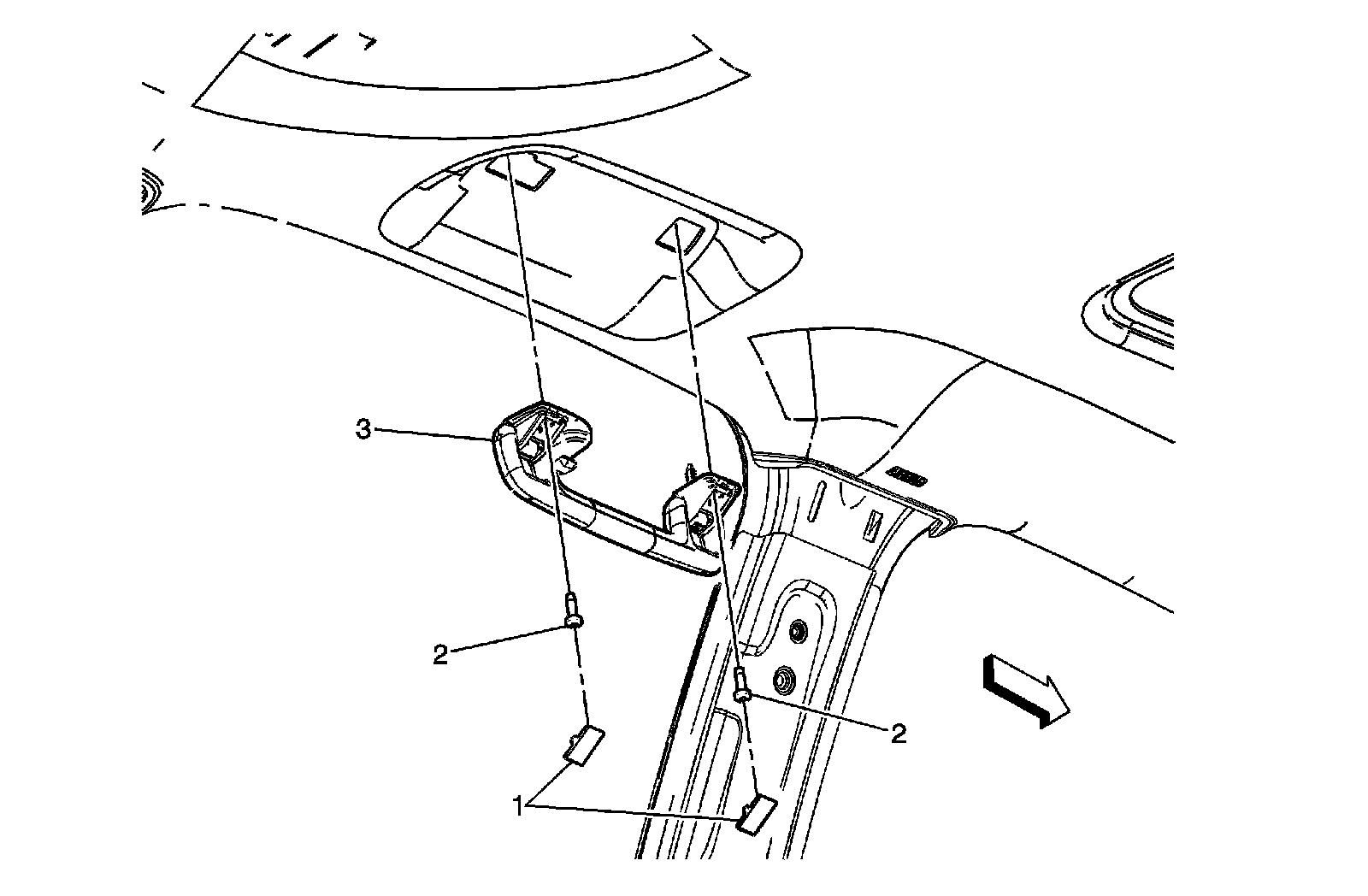 3

2

2

1