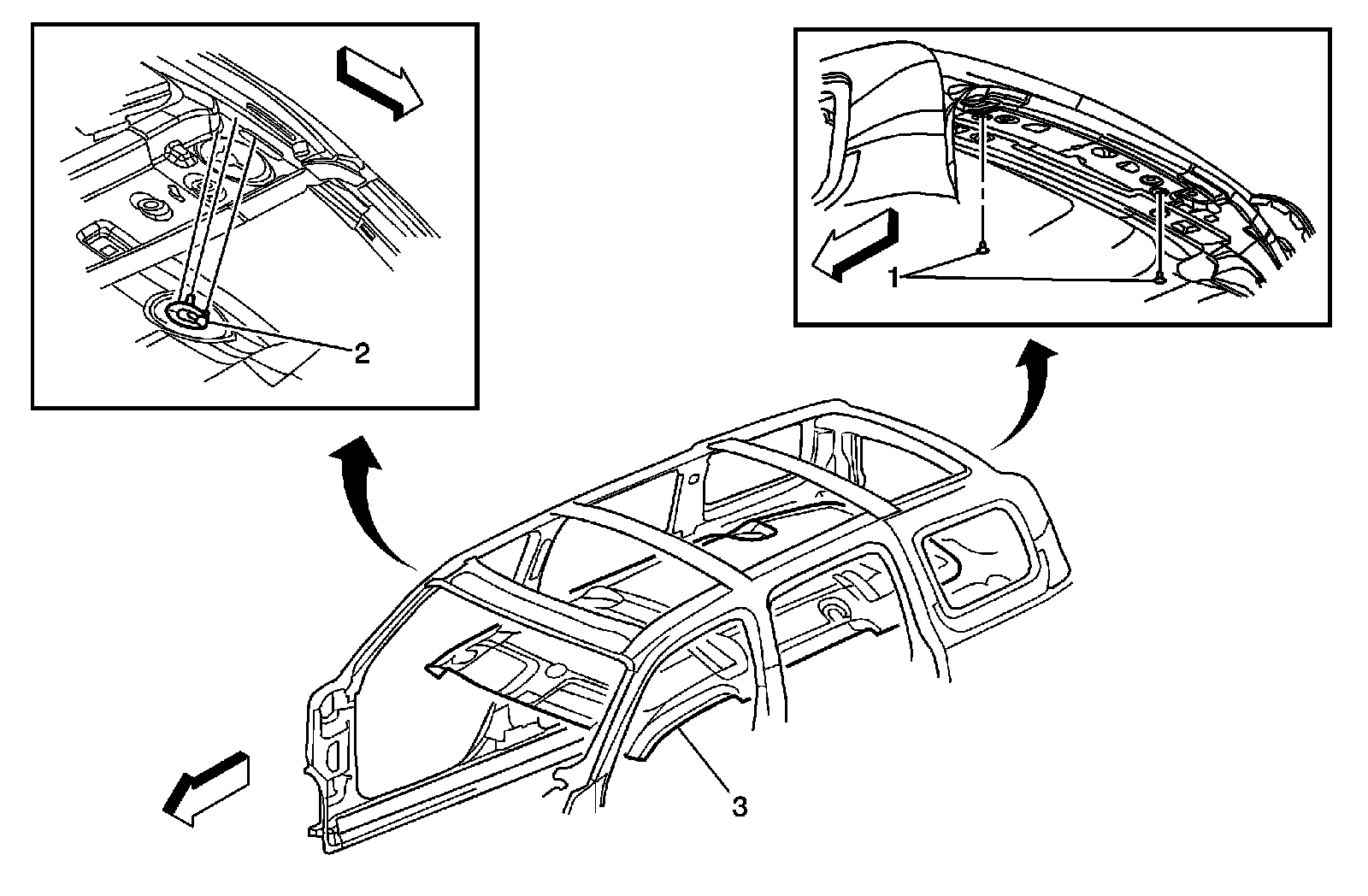 2

1

3