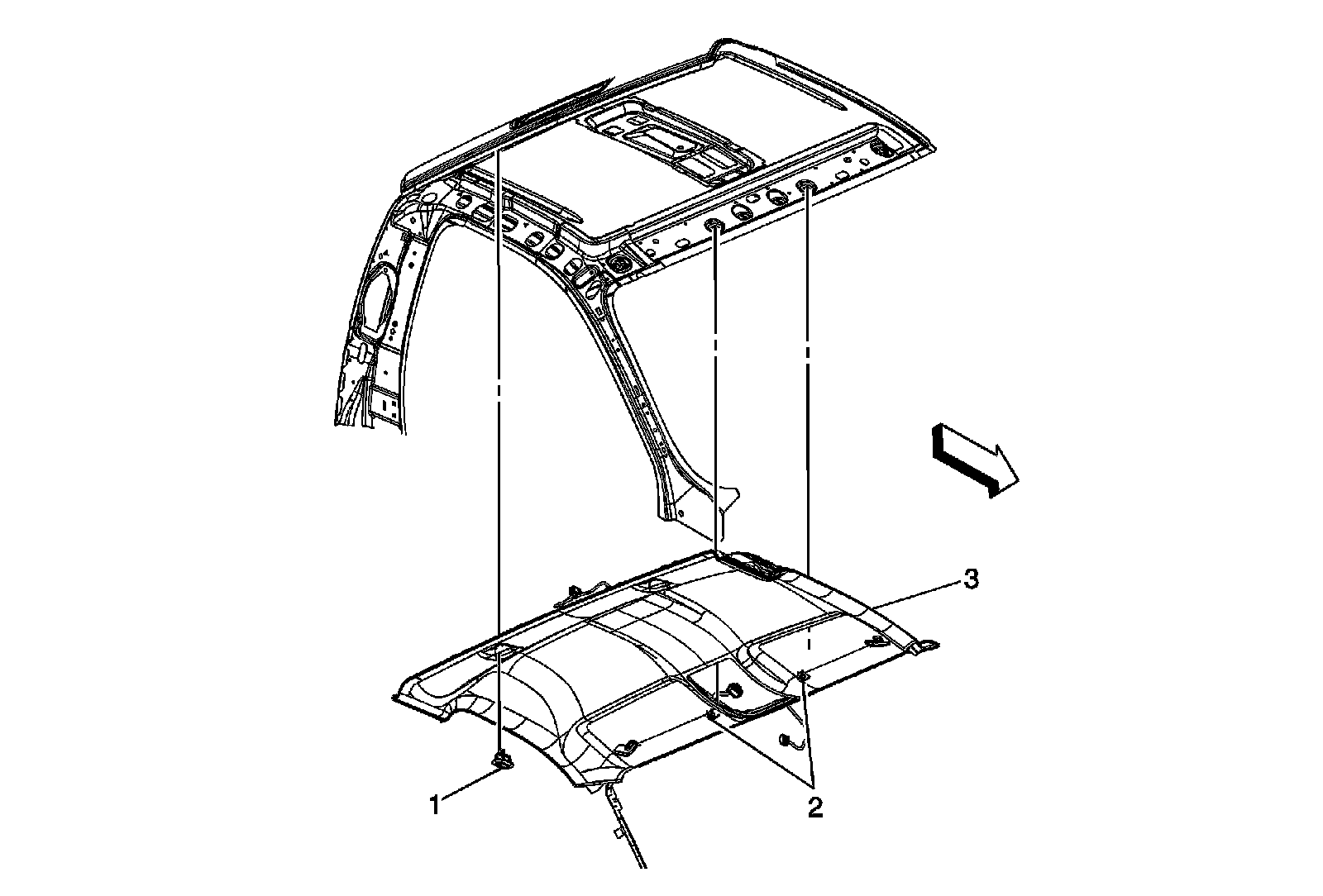 3

1

2