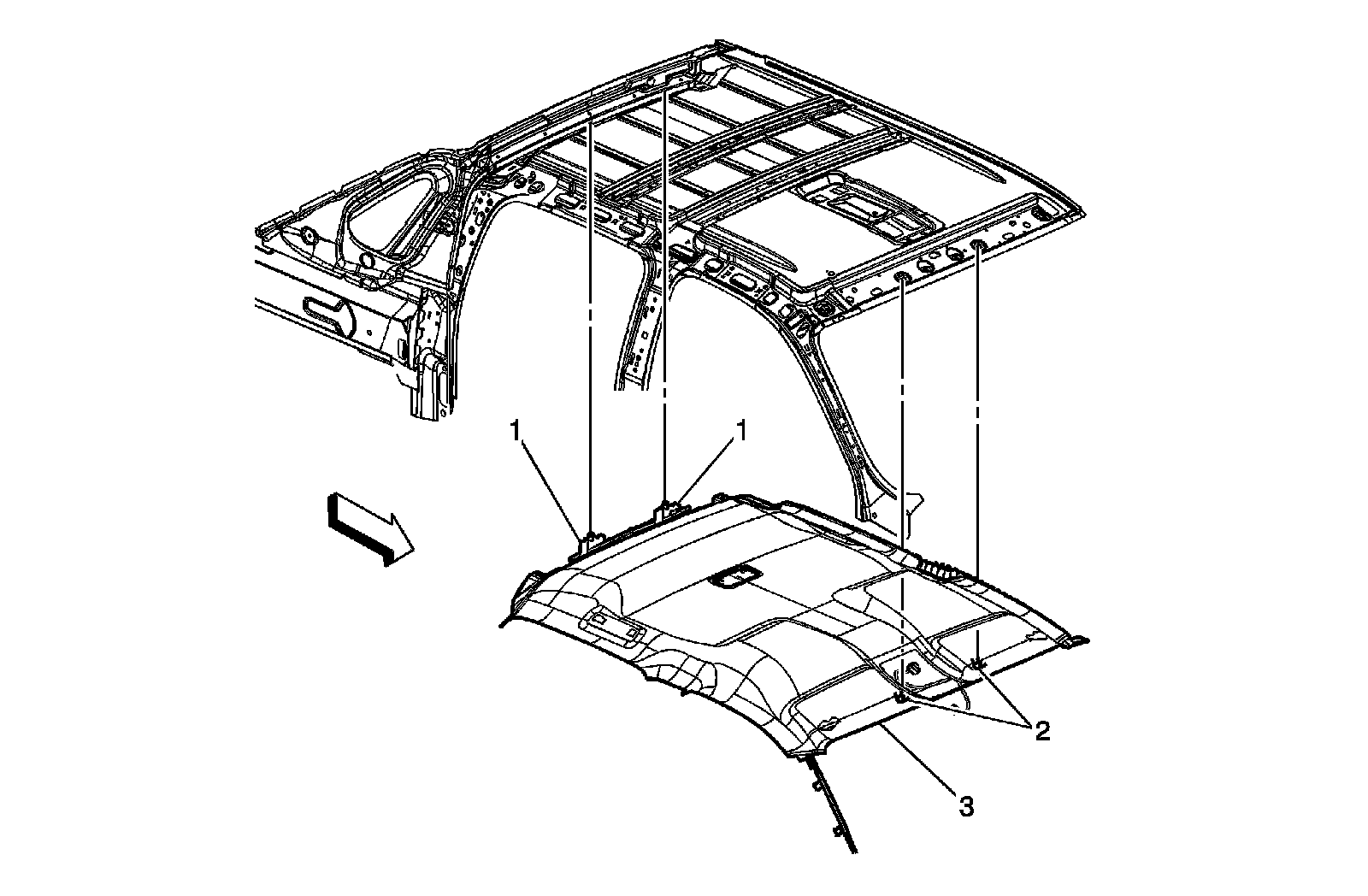 1
1
2
3