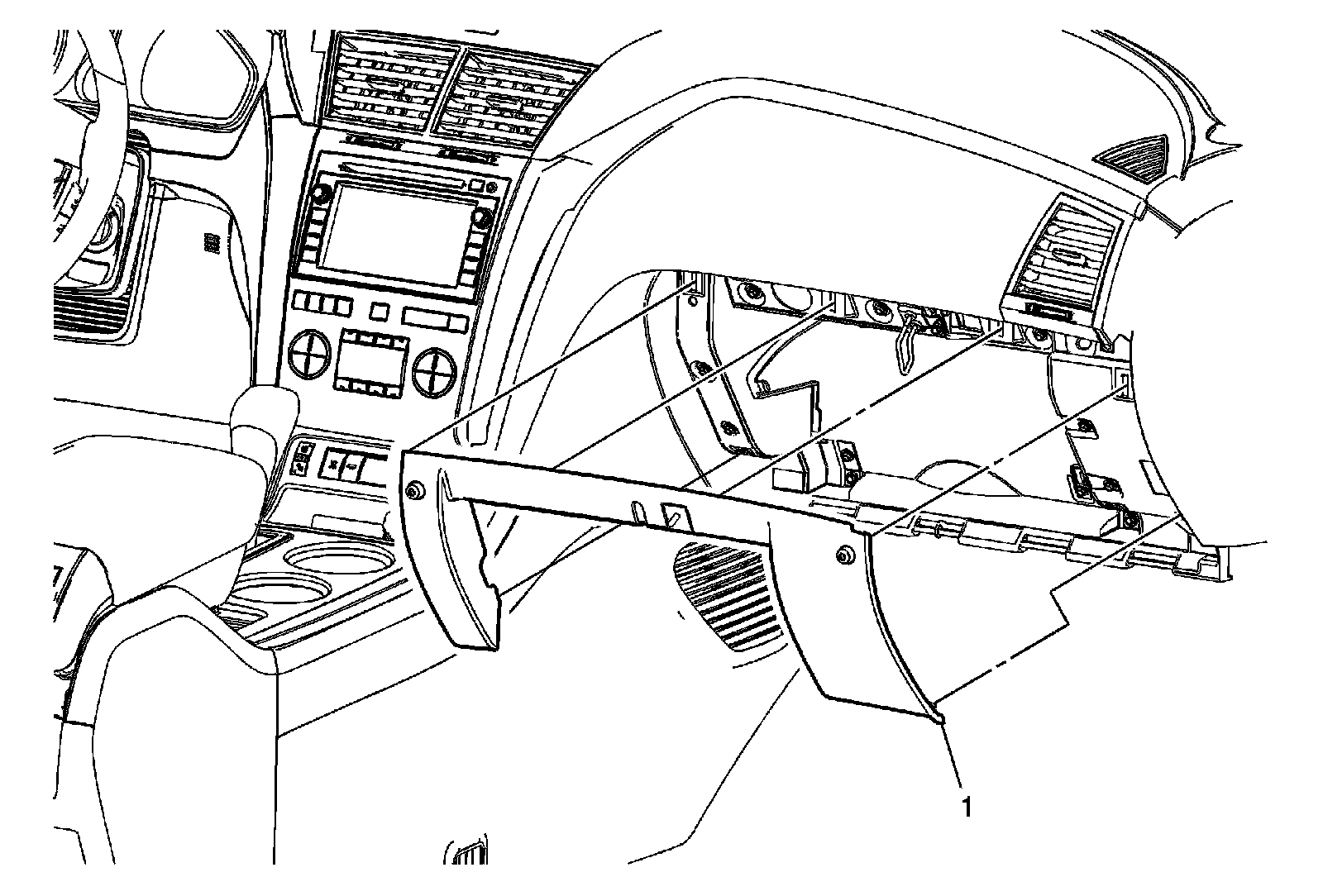 1