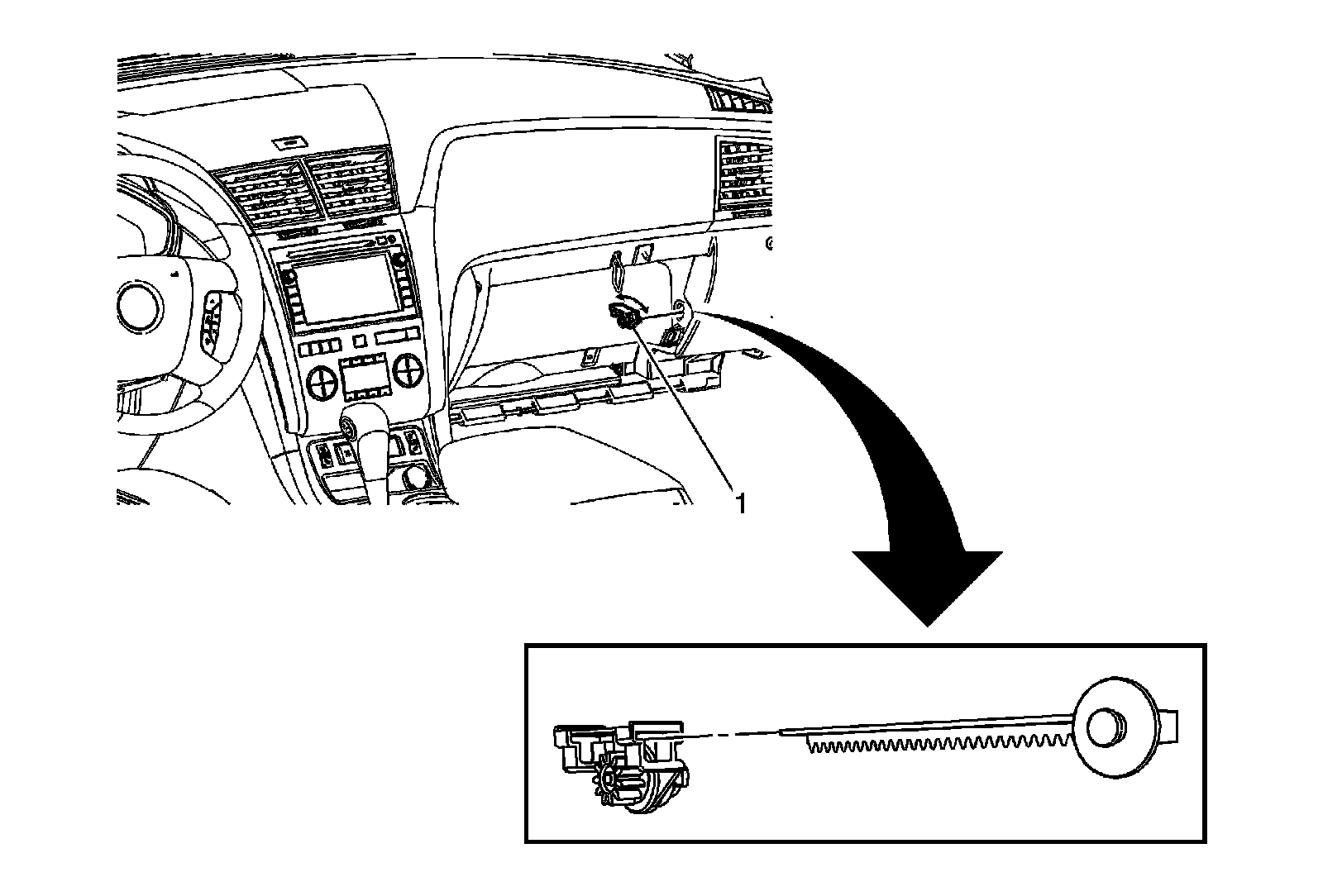 1