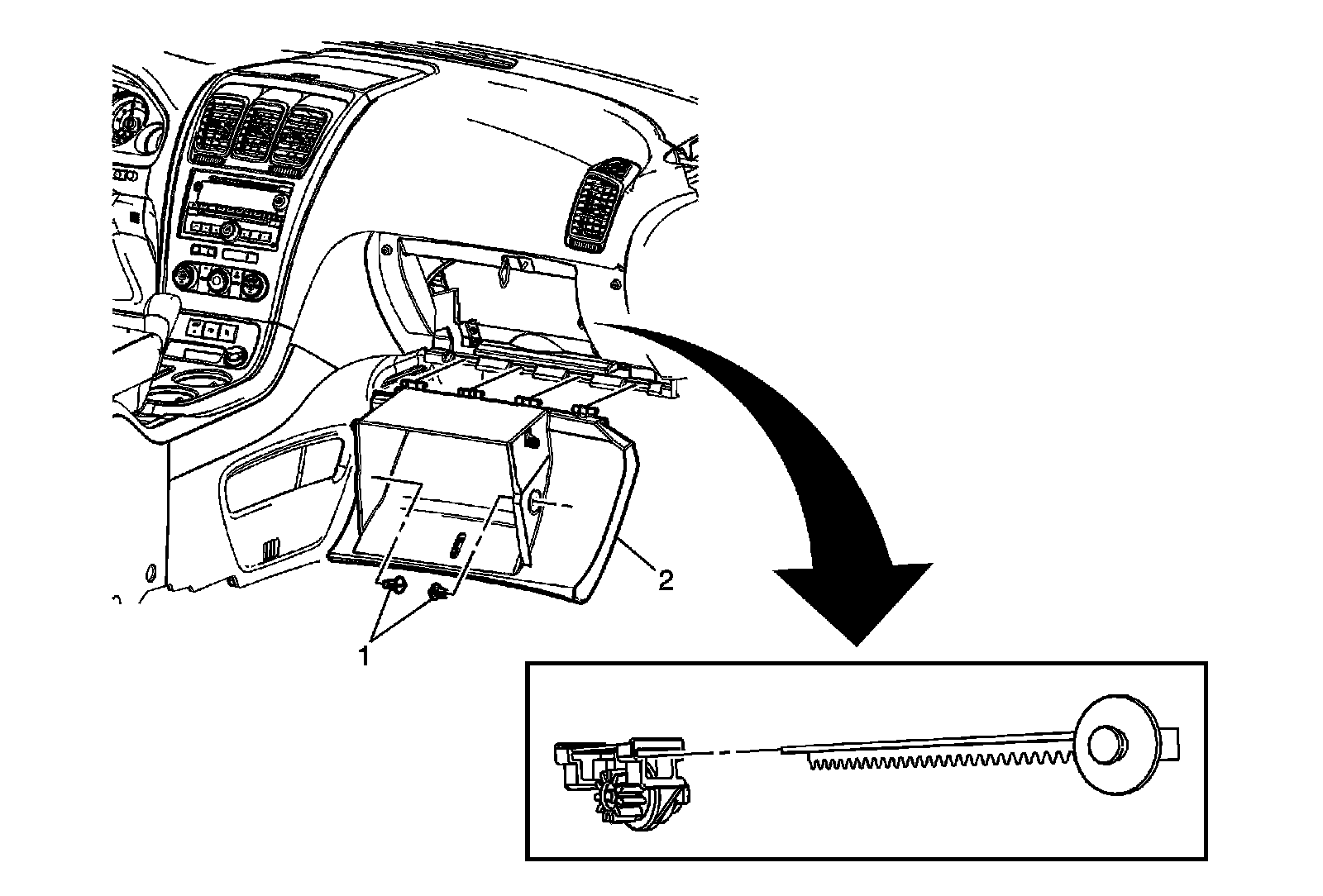 2

1