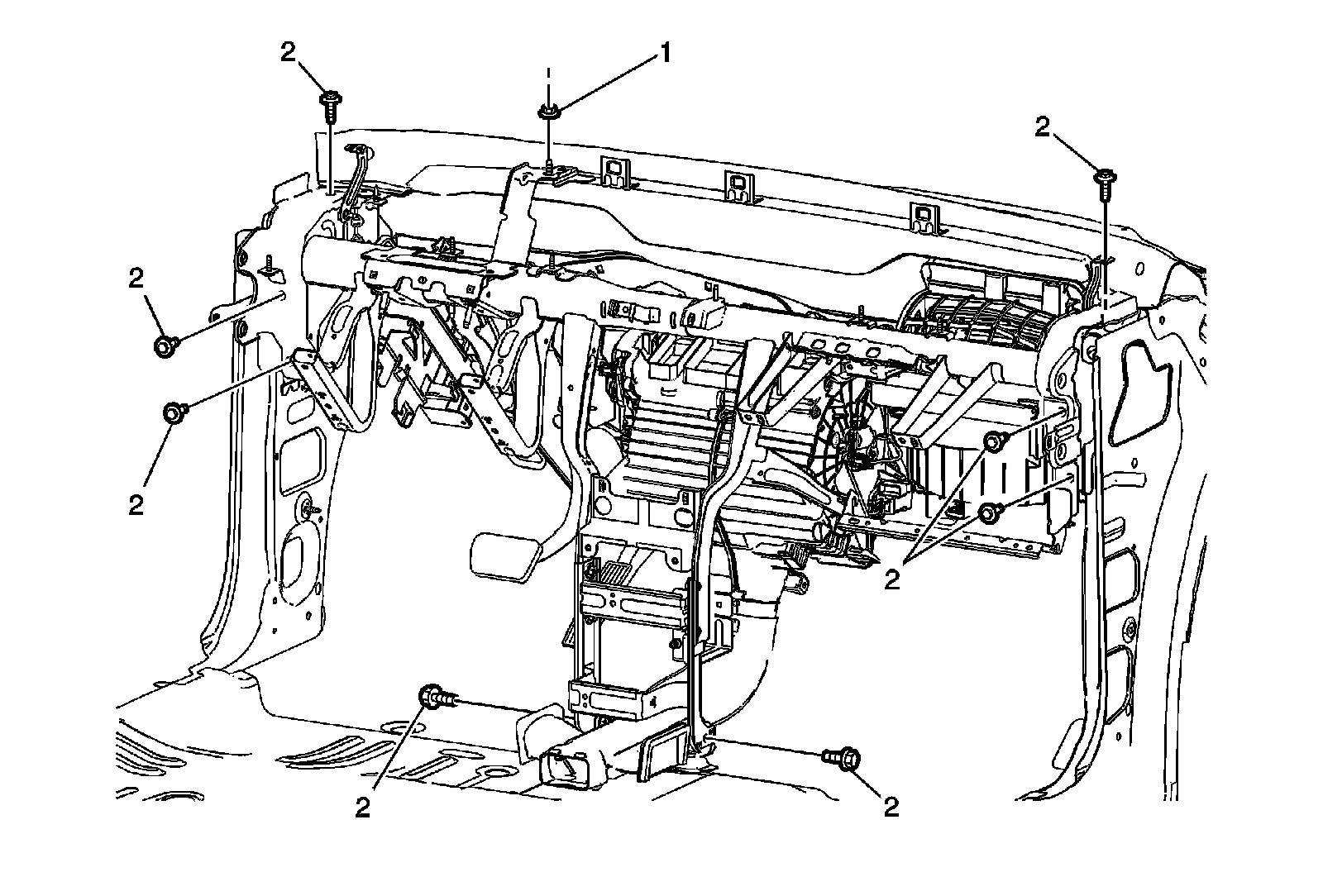 2
1
2
2
2
2
2
2