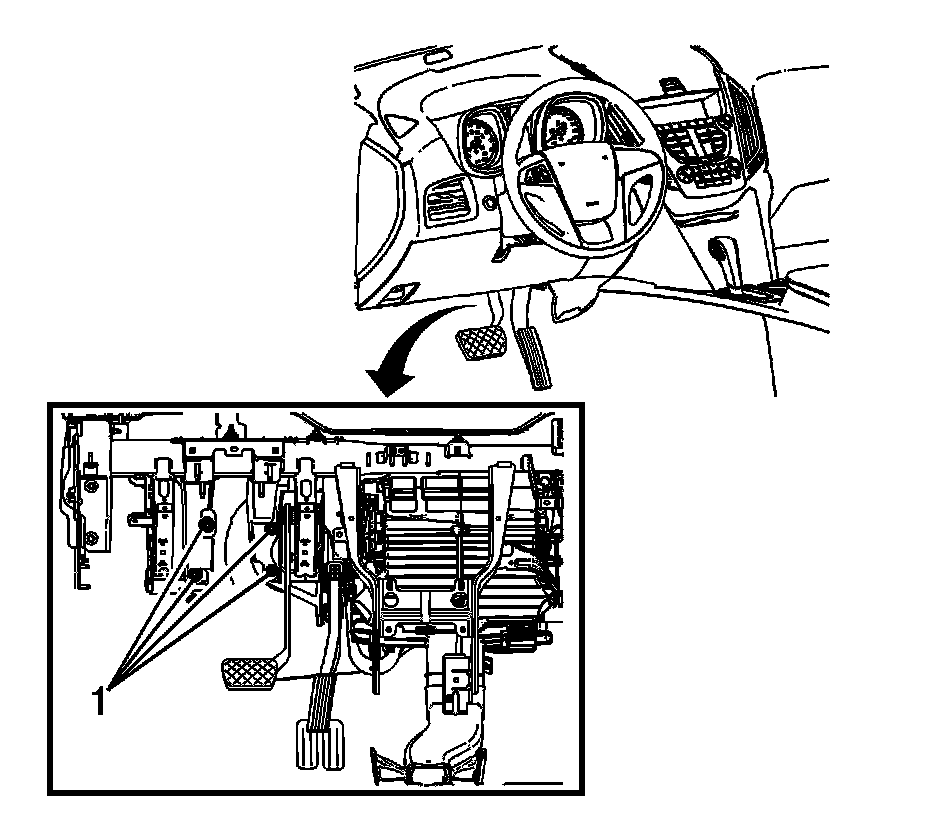 1