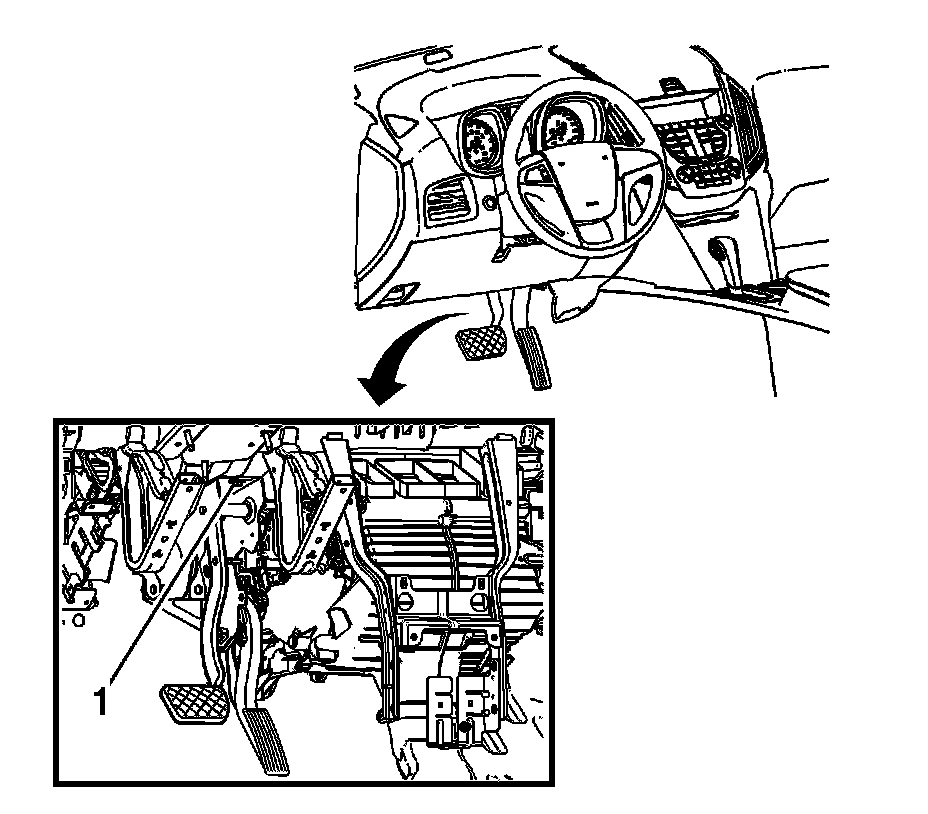 1