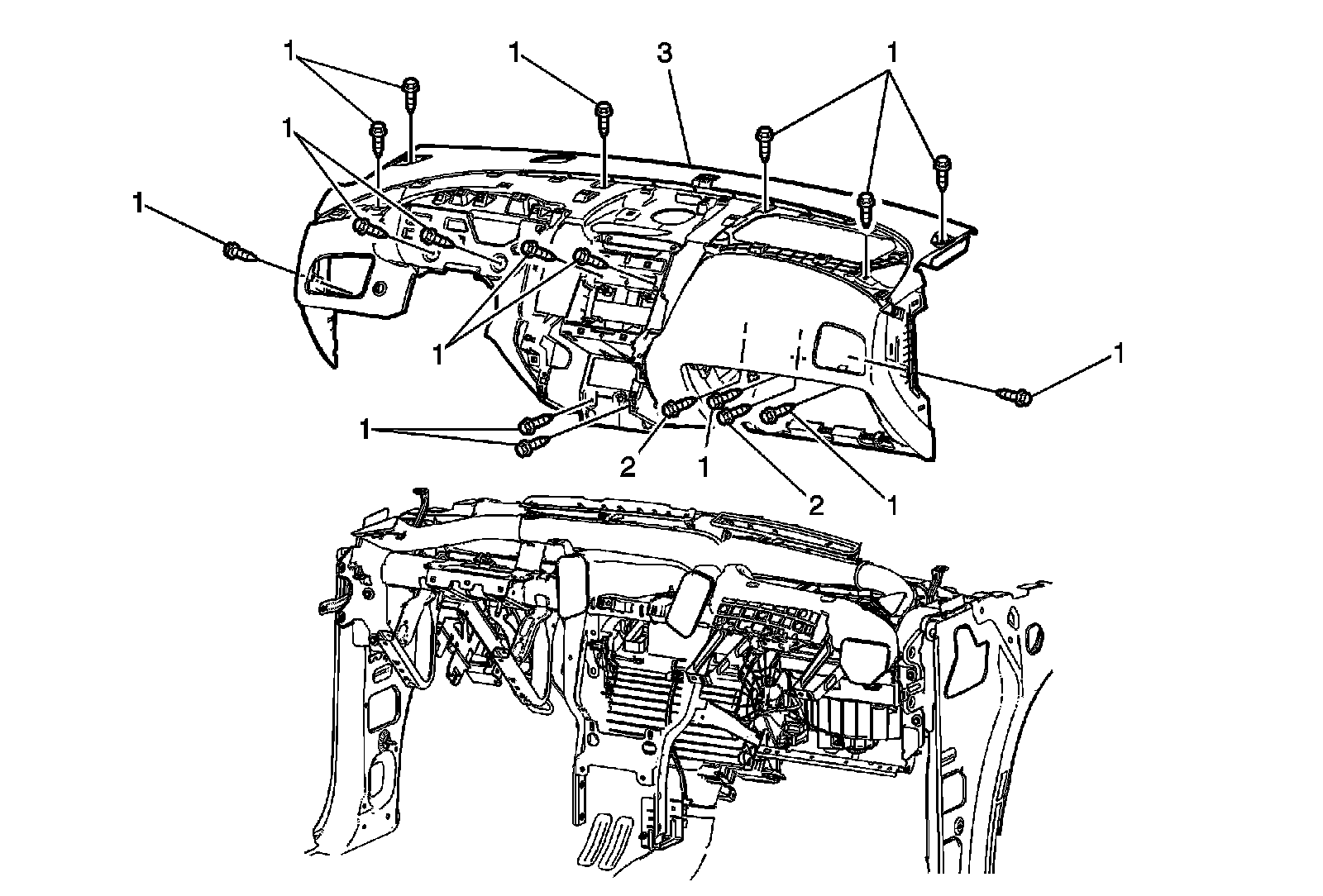 1
1
3
1
1
1
1
1
1
2
1
2
1