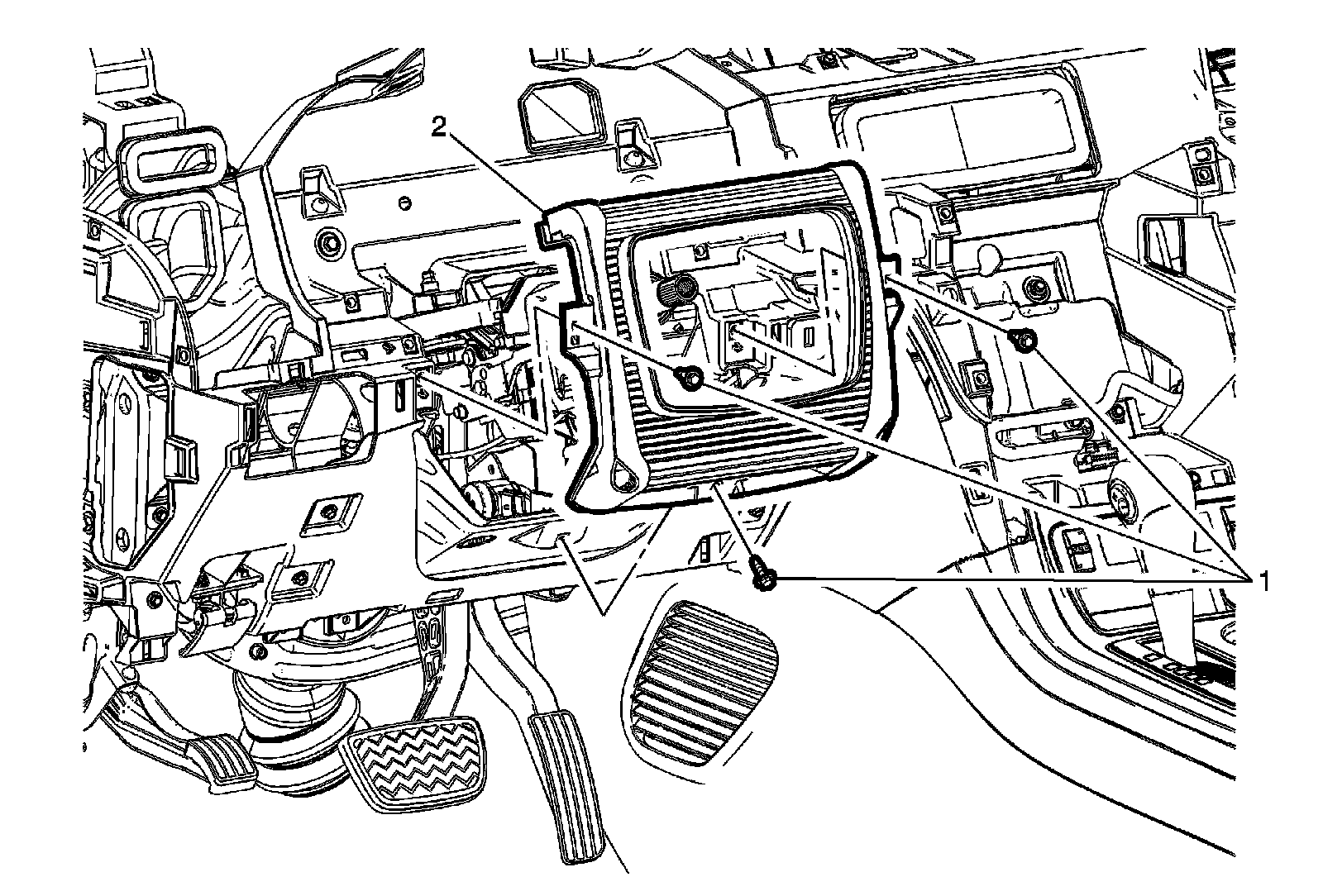 2

1