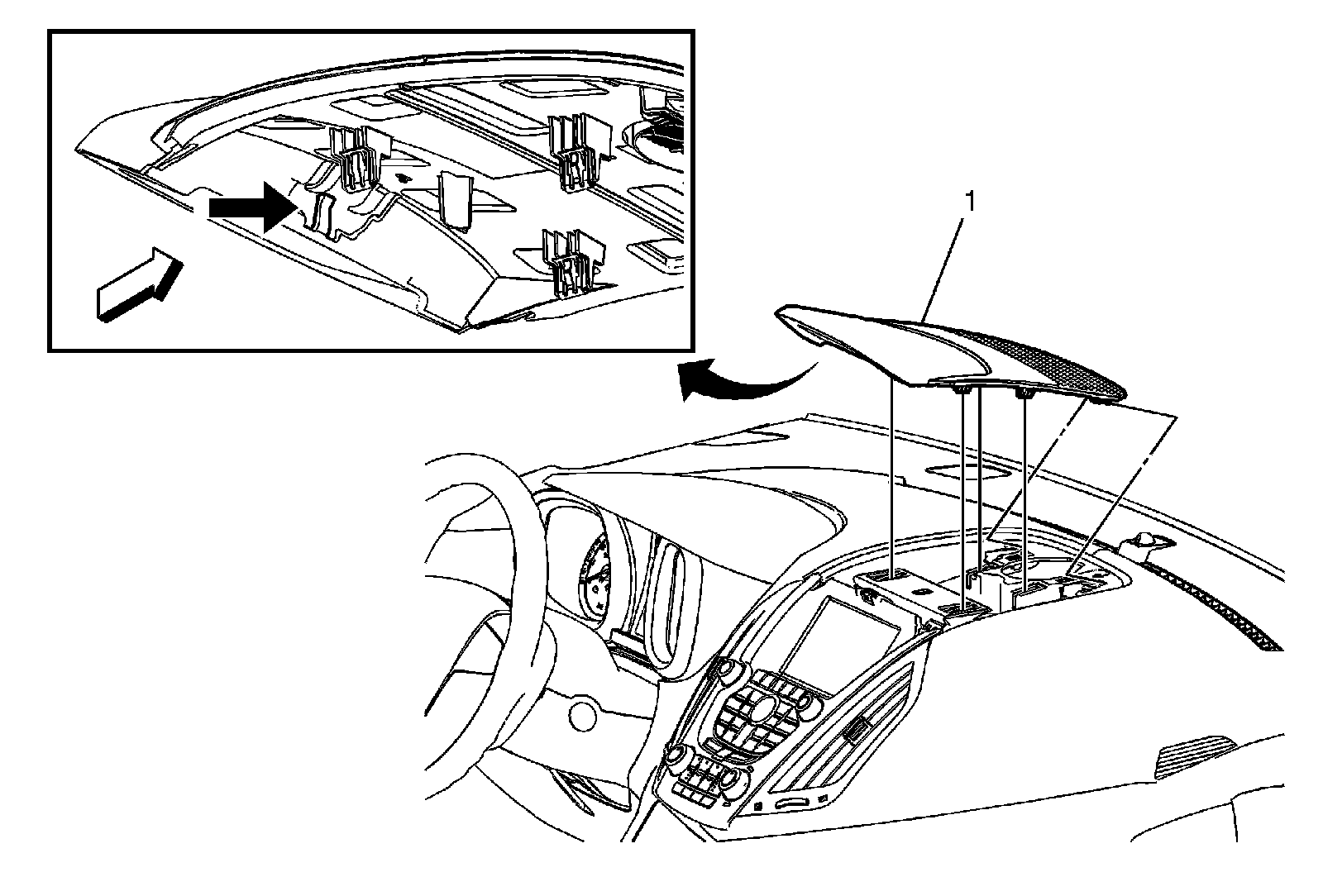 1