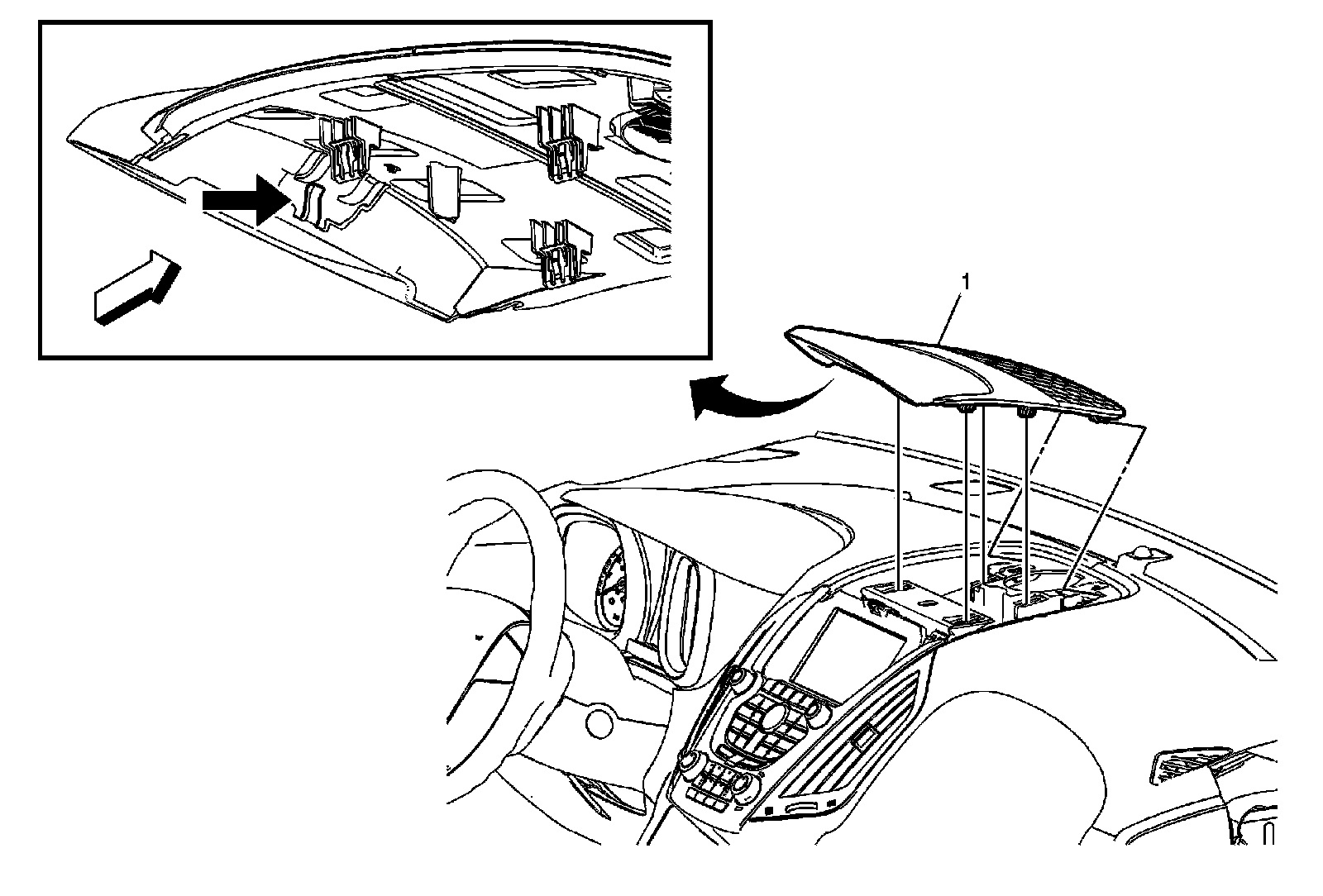 1