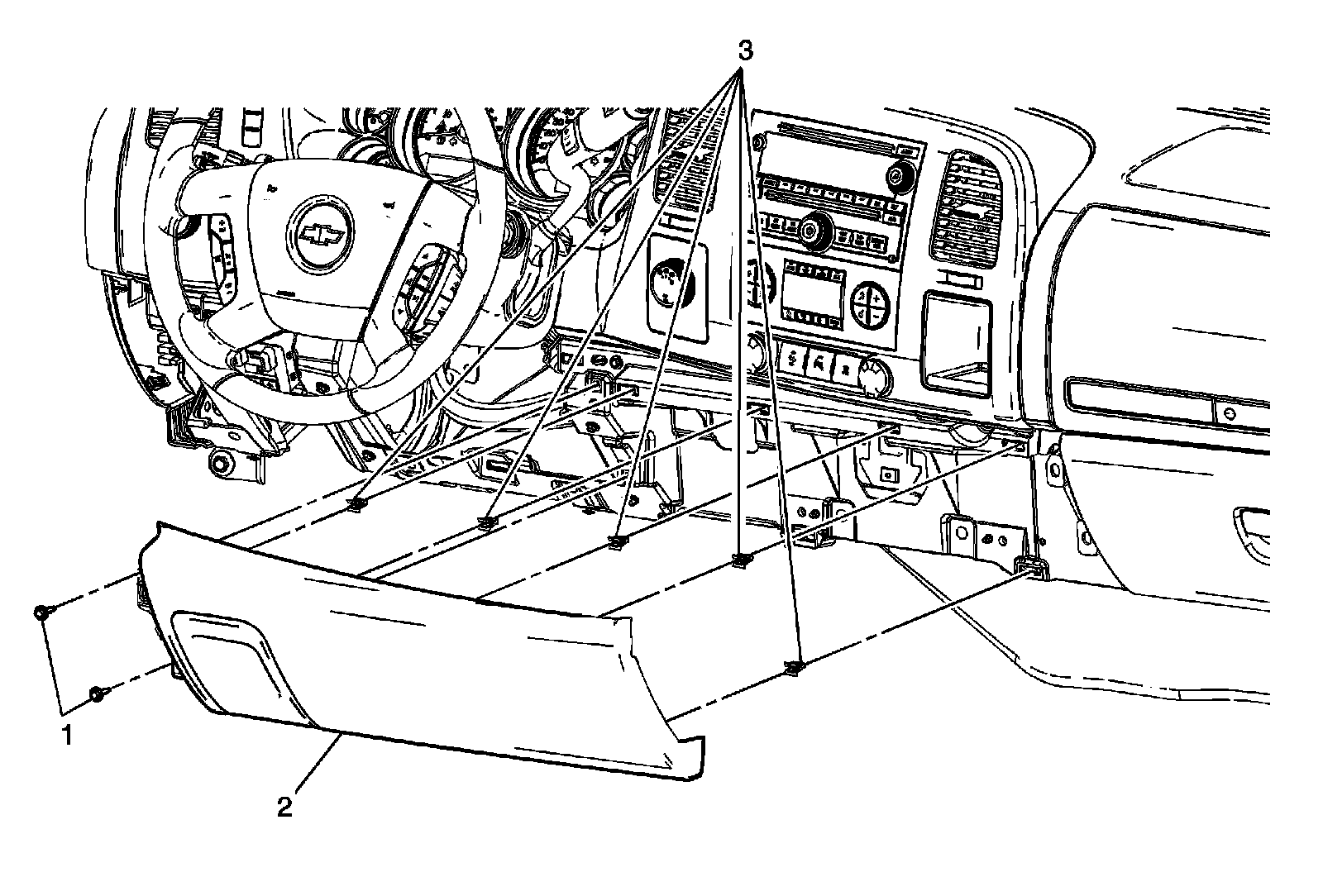 3
1
2